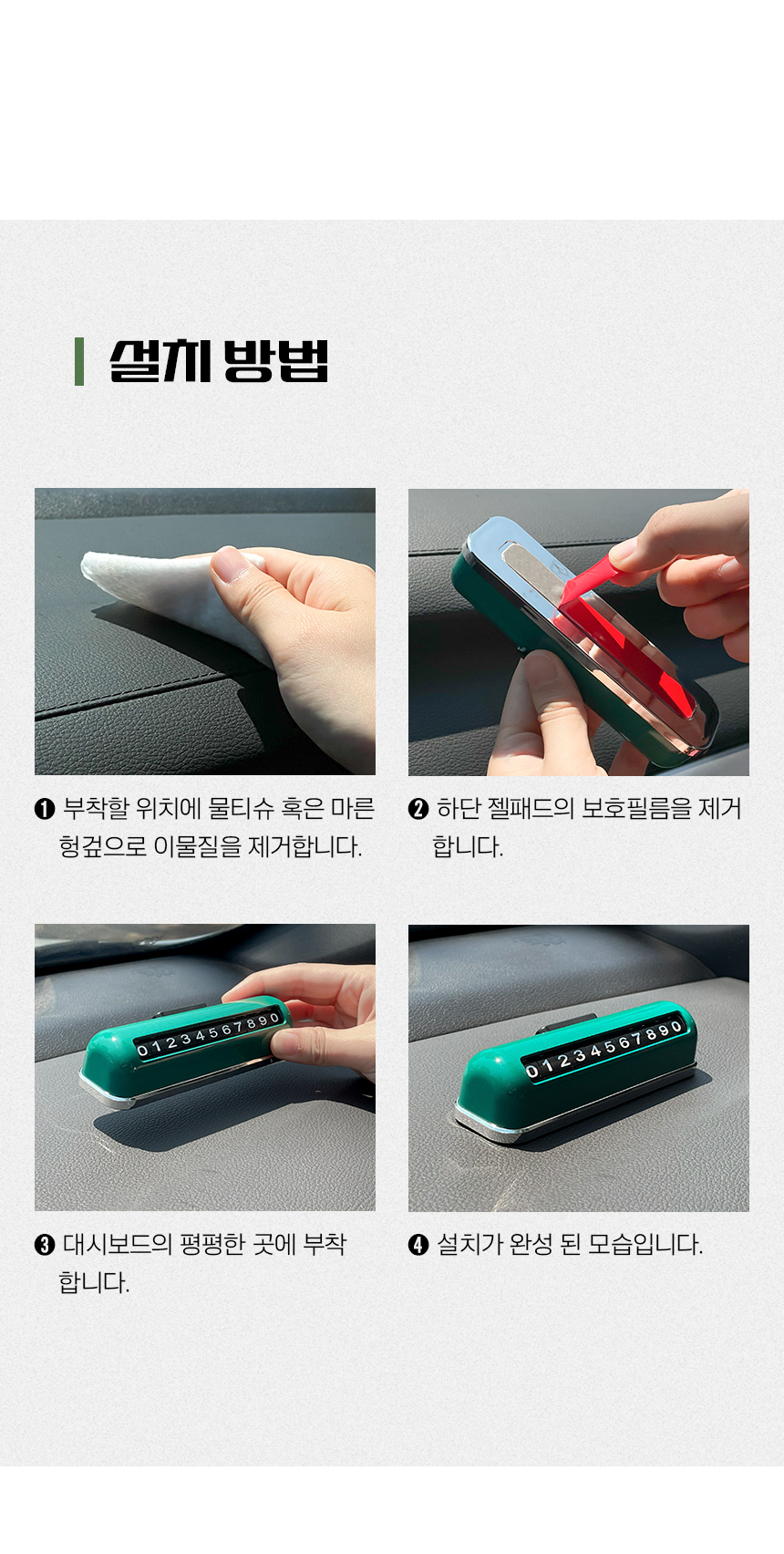 설치 방법

❶ 부착할 위치에 물티슈 혹은 마른 헝겊으로 이물질을 제거합니다.

❷ 하단 젤패드의 보호필름을 제거 합니다.

01234567890

❸ 대시보드의 평평한 곳에 부착 합니다.

01234567890

❹ 설치가 완성 된 모습입니다.