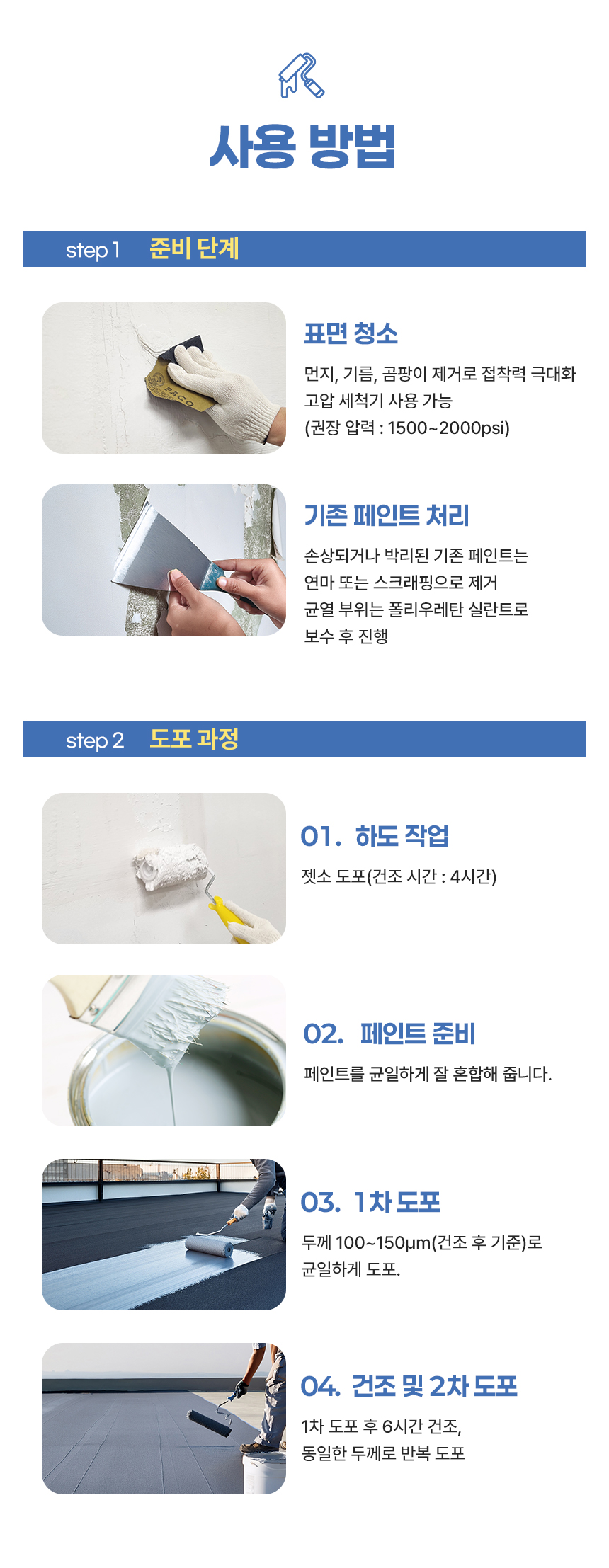 사용 방법

step 1 준비 단계

PACO

표면 청소

먼지, 기름, 곰팡이 제거로 접착력 극대화
고압 세척기 사용 가능
(권장 압력 : 1500~2000psi)

기존 페인트 처리

손상되거나 박리된 기존 페인트는
연마 또는 스크래핑으로 제거
균열 부위는 폴리우레탄 실란트로
보수 후 진행

step 2 도포 과정

01. 하도 작업

젯소 도포(건조 시간 : 4시간)

02. 페인트 준비

페인트를 균일하게 잘 혼합해 줍니다.

03. 1차 도포

두께 100~150μm(건조 후 기준)로
균일하게 도포.

04. 건조 및 2차 도포

1차 도포 후 6시간 건조,
동일한 두께로 반복 도포