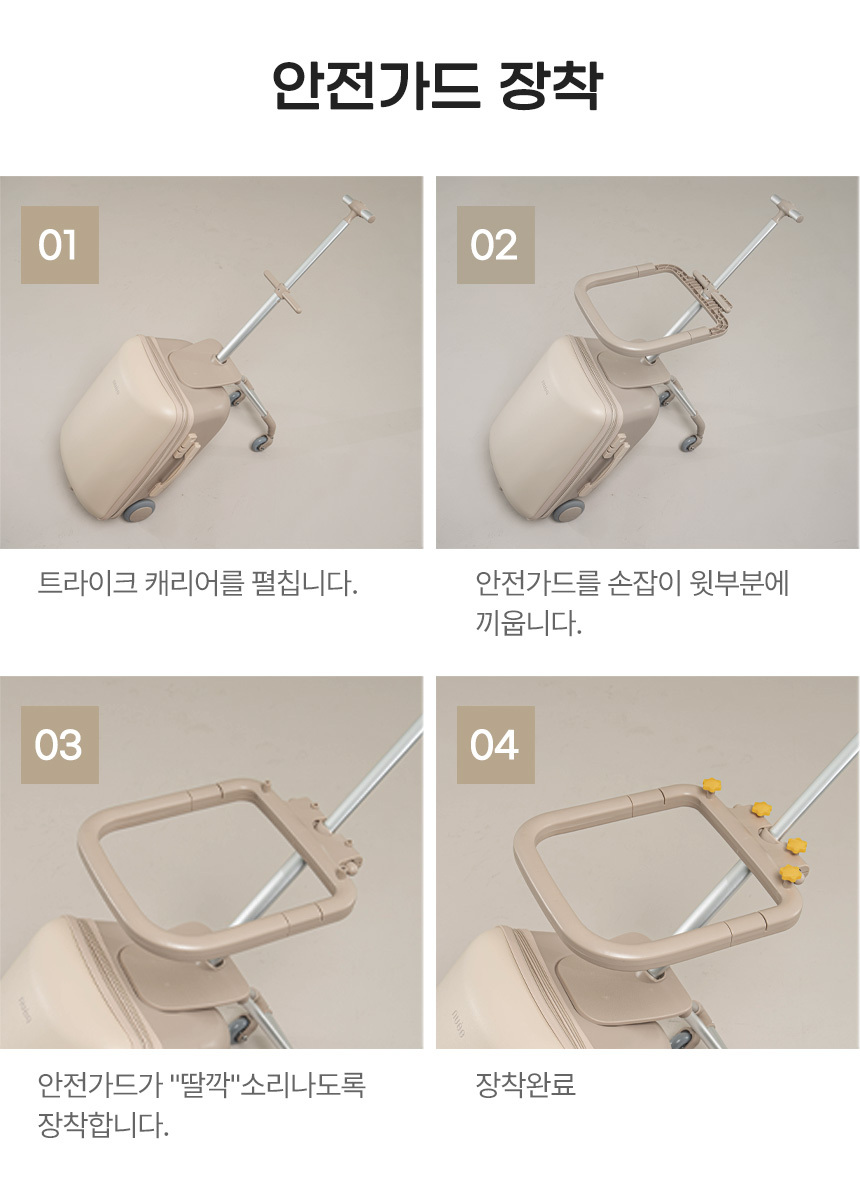 안전가드 장착

01

트라이크 캐리어를 펼칩니다.

02

안전가드를 손잡이 윗부분에 끼웁니다.

03

안전가드가 "딸깍"소리나도록 장착합니다.

04

장착완료