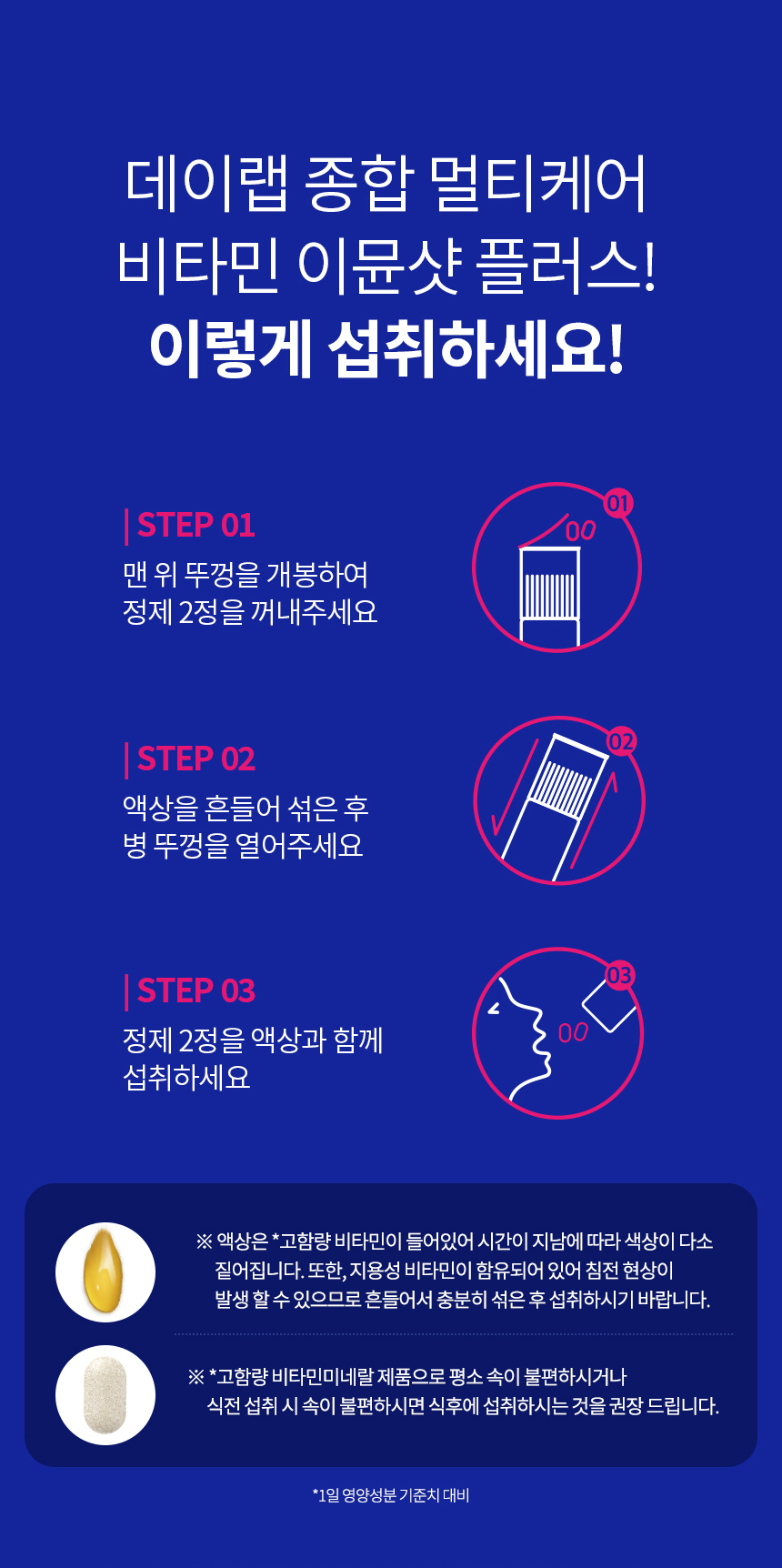 데이랩 종합 멀티케어
비타민 이뮨샷 플러스!
이렇게 섭취하세요!

STEP 01
맨 위 뚜껑을 개봉하여
정제 2정을 꺼내주세요

01

STEP 02
액상을 흔들어 섞은 후
병 뚜껑을 열어주세요

02

STEP 03
정제 2정을 액상과 함께
섭취하세요

03

※ 액상은 *고함량 비타민이 들어있어 시간이 지남에 따라 색상이 다소 짙어집니다. 또한, 지용성 비타민이 함유되어 있어 침전 현상이 발생 할 수 있으므로 흔들어서 충분히 섞은 후 섭취하시기 바랍니다.

※ *고함량 비타민미네랄 제품으로 평소 속이 불편하시거나 식전 섭취 시 속이 불편하시면 식후에 섭취하시는 것을 권장 드립니다.

*1일 영양성분 기준치 대비