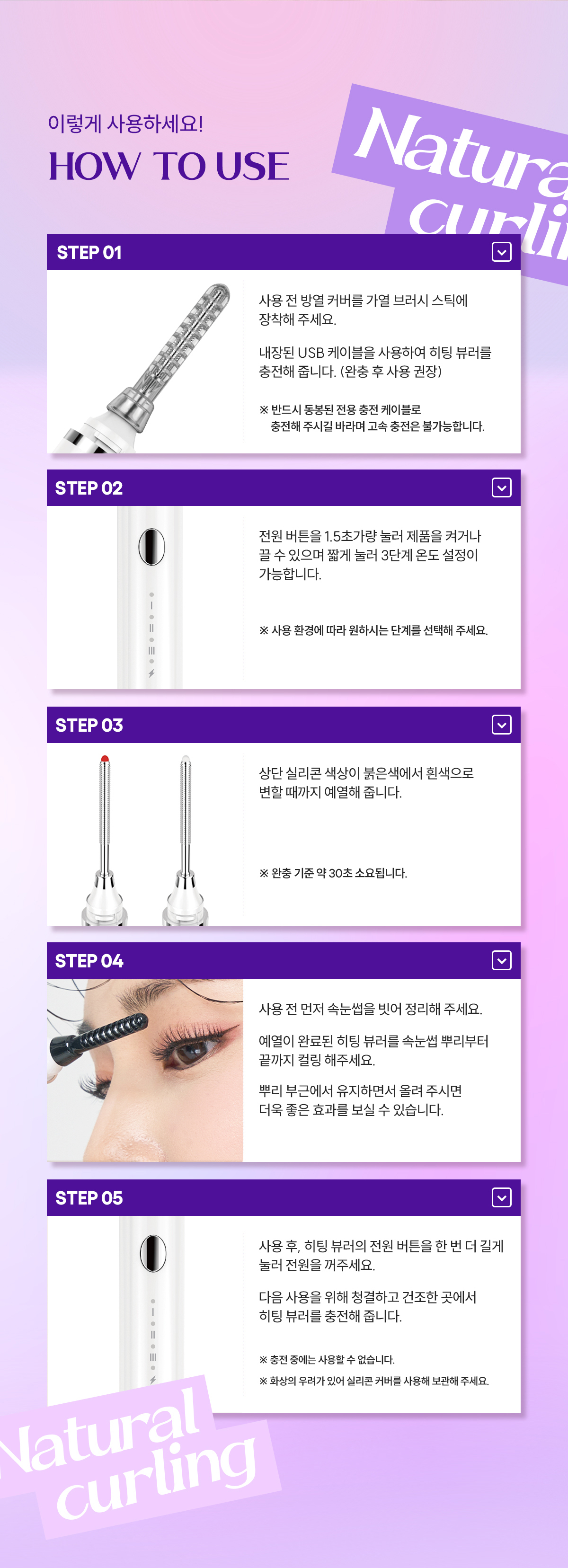 이렇게 사용하세요!
HOW TO USE

Natura
curlin

STEP 01

사용 전 방열 커버를 가열 브러시 스틱에 장착해 주세요.

내장된 USB 케이블을 사용하여 히팅 뷰러를 충전해 줍니다. (완충 후 사용 권장)

※ 반드시 동봉된 전용 충전 케이블로 충전해 주시길 바라며 고속 충전은 불가능합니다.

STEP 02

전원 버튼을 1.5초가량 눌러 제품을 켜거나 끌 수 있으며 짧게 눌러 3단계 온도 설정이 가능합니다.

※ 사용 환경에 따라 원하시는 단계를 선택해 주세요.

STEP 03

상단 실리콘 색상이 붉은색에서 흰색으로 변할 때까지 예열해 줍니다.

※ 완충 기준 약 30초 소요됩니다.

STEP 04

사용 전 먼저 속눈썹을 빗어 정리해 주세요.

예열이 완료된 히팅 뷰러를 속눈썹 뿌리부터 끝까지 컬링 해주세요.

뿌리 부근에서 유지하면서 올려 주시면 더욱 좋은 효과를 보실 수 있습니다.

STEP 05

사용 후, 히팅 뷰러의 전원 버튼을 한 번 더 길게 눌러 전원을 꺼주세요.

다음 사용을 위해 청결하고 건조한 곳에서 히팅 뷰러를 충전해 줍니다.

※ 충전 중에는 사용할 수 없습니다.
※ 화상의 우려가 있어 실리콘 커버를 사용해 보관해 주세요.

Natural
curling