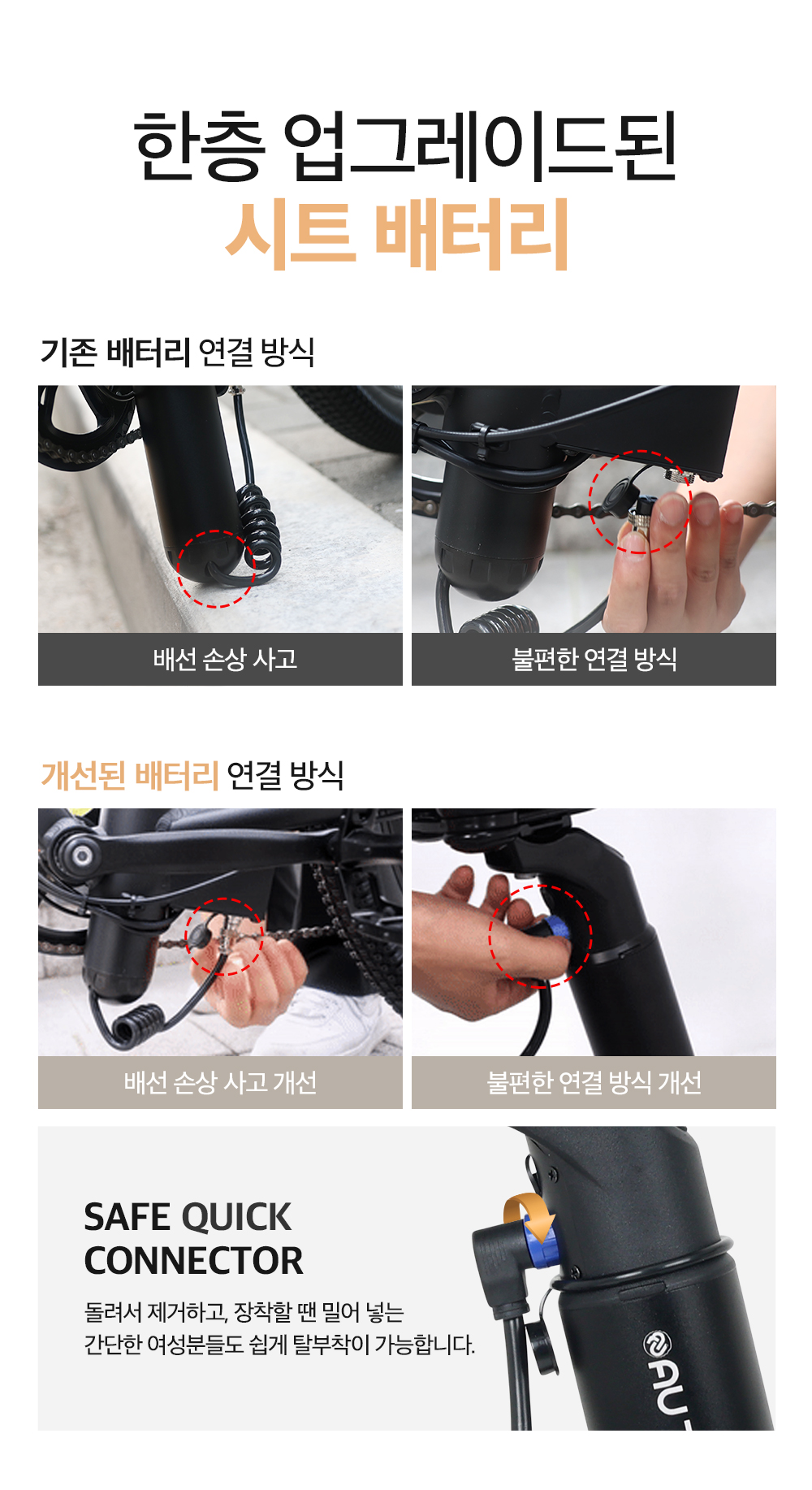 한층 업그레이드된
시트 배터리

기존 배터리 연결 방식

배선 손상 사고

불편한 연결 방식

개선된 배터리 연결 방식

배선 손상 사고 개선

불편한 연결 방식 개선

SAFE QUICK CONNECTOR

돌려서 제거하고, 장착할 땐 밀어 넣는
간단한 여성분들도 쉽게 탈부착이 가능합니다.

AU