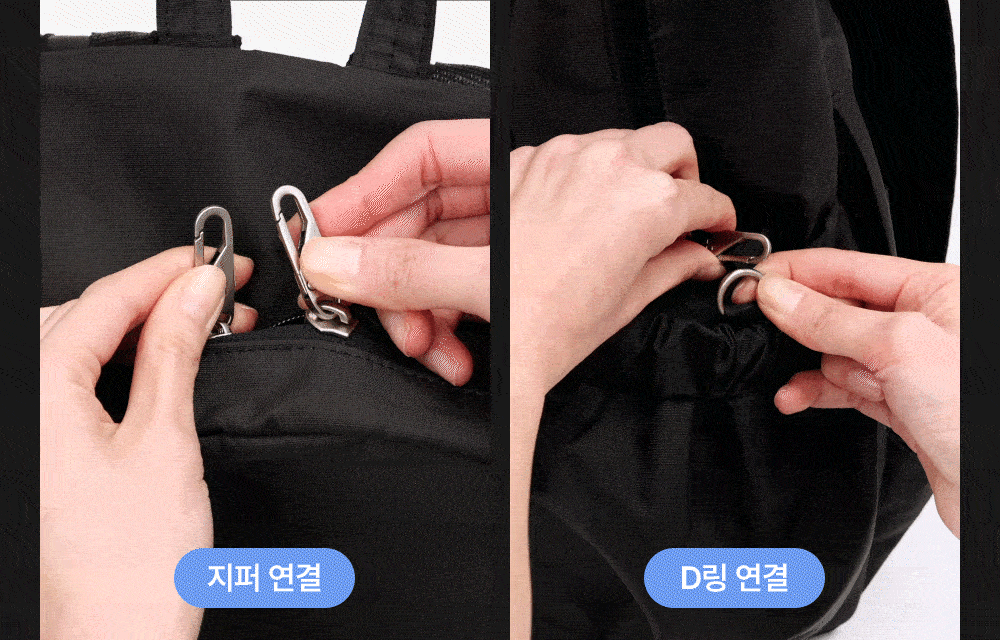 지퍼 연결

D링 연결