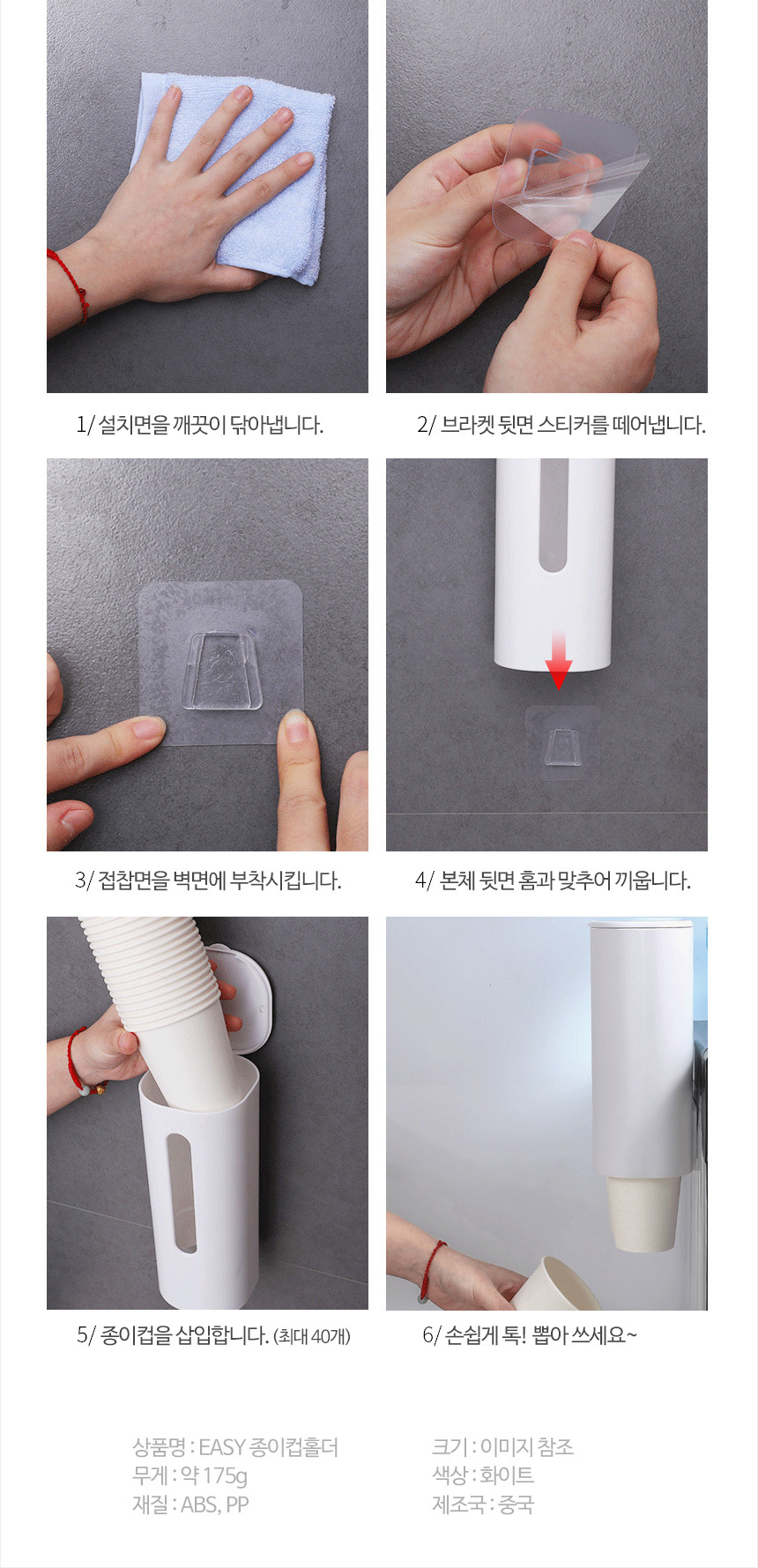 1/ 설치면을 깨끗이 닦아냅니다.

2/ 브라켓 뒷면 스티커를 떼어냅니다.

3/ 접참면을 벽면에 부착시킵니다.

4/ 본체 뒷면 홈과 맞추어 끼웁니다.

5/ 종이컵을 삽입합니다. (최대 40개)

6/ 손쉽게 톡! 뽑아 쓰세요~

상품명 : EASY 종이컵홀더
무게 : 약 175g
재질 : ABS, PP

크기 : 이미지 참조
색상 : 화이트
제조국 : 중국