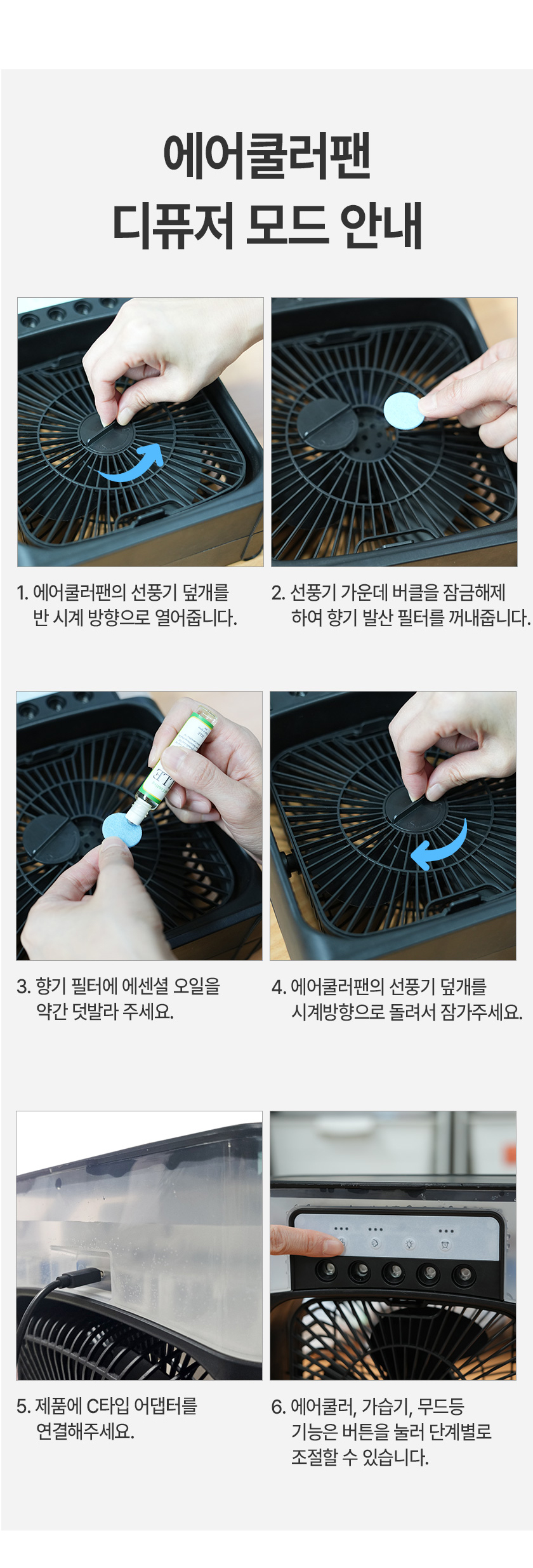 에어쿨러팬
디퓨저 모드 안내

1. 에어쿨러팬의 선풍기 덮개를 반 시계 방향으로 열어줍니다.

2. 선풍기 가운데 버클을 잠금해제 하여 향기 발산 필터를 꺼내줍니다.

3. 향기 필터에 에센셜 오일을 약간 덧발라 주세요.

4. 에어쿨러팬의 선풍기 덮개를 시계방향으로 돌려서 잠가주세요.

5. 제품에 C타입 어댑터를 연결해주세요.

6. 에어쿨러, 가습기, 무드등 기능은 버튼을 눌러 단계별로 조절할 수 있습니다.