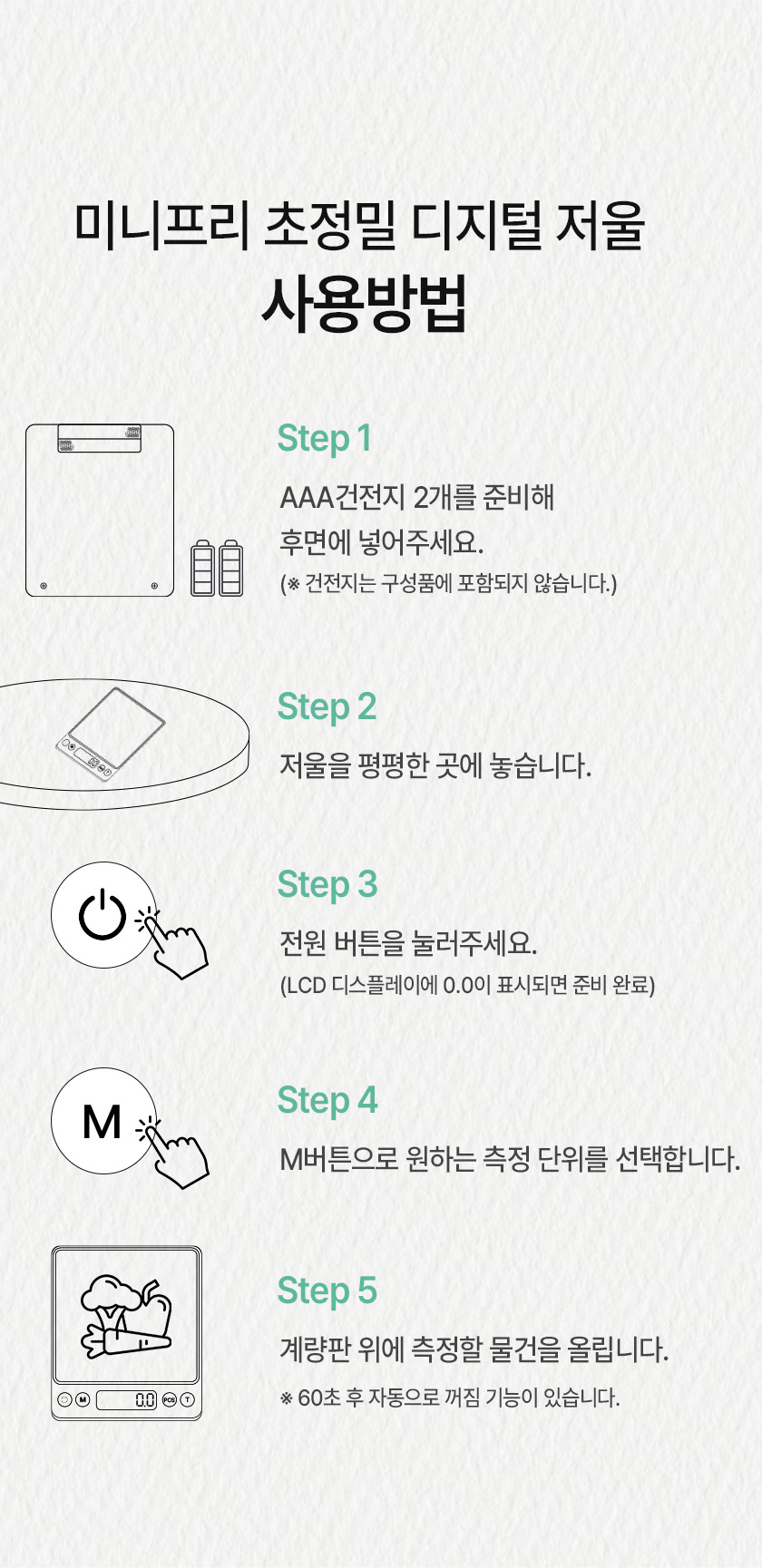 미니프리 초정밀 디지털 저울
사용방법

Step 1
AAA건전지 2개를 준비해
후면에 넣어주세요.
(※ 건전지는 구성품에 포함되지 않습니다.)

Step 2
저울을 평평한 곳에 놓습니다.

Step 3
전원 버튼을 눌러주세요.
(LCD 디스플레이에 0.0이 표시되면 준비 완료)

M

Step 4
M버튼으로 원하는 측정 단위를 선택합니다.

M 0.0 PCS T

Step 5
계량판 위에 측정할 물건을 올립니다.
※ 60초 후 자동으로 꺼짐 기능이 있습니다.