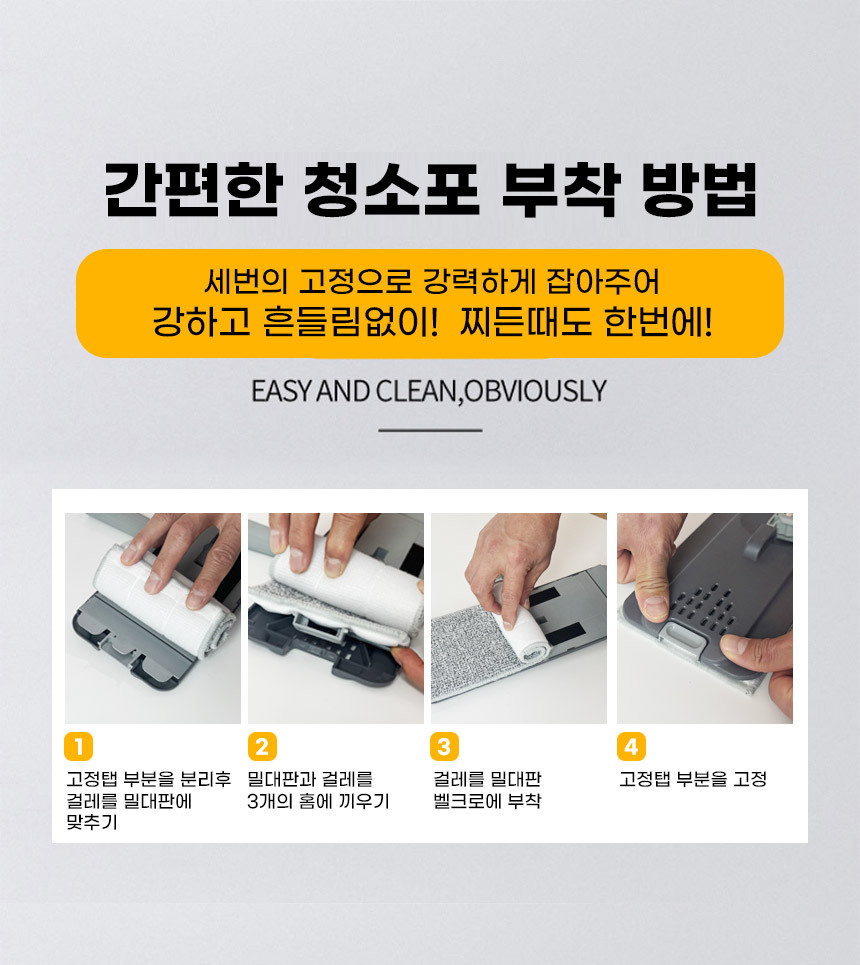 간편한 청소포 부착 방법

세번의 고정으로 강력하게 잡아주어
강하고 흔들림없이! 찌든때도 한번에!

EASY AND CLEAN,OBVIOUSLY

1
고정탭 부분을 분리후 걸레를 밀대판에 맞추기

2
밀대판과 걸레를 3개의 홈에 끼우기

3
걸레를 밀대판 벨크로에 부착

4
고정탭 부분을 고정