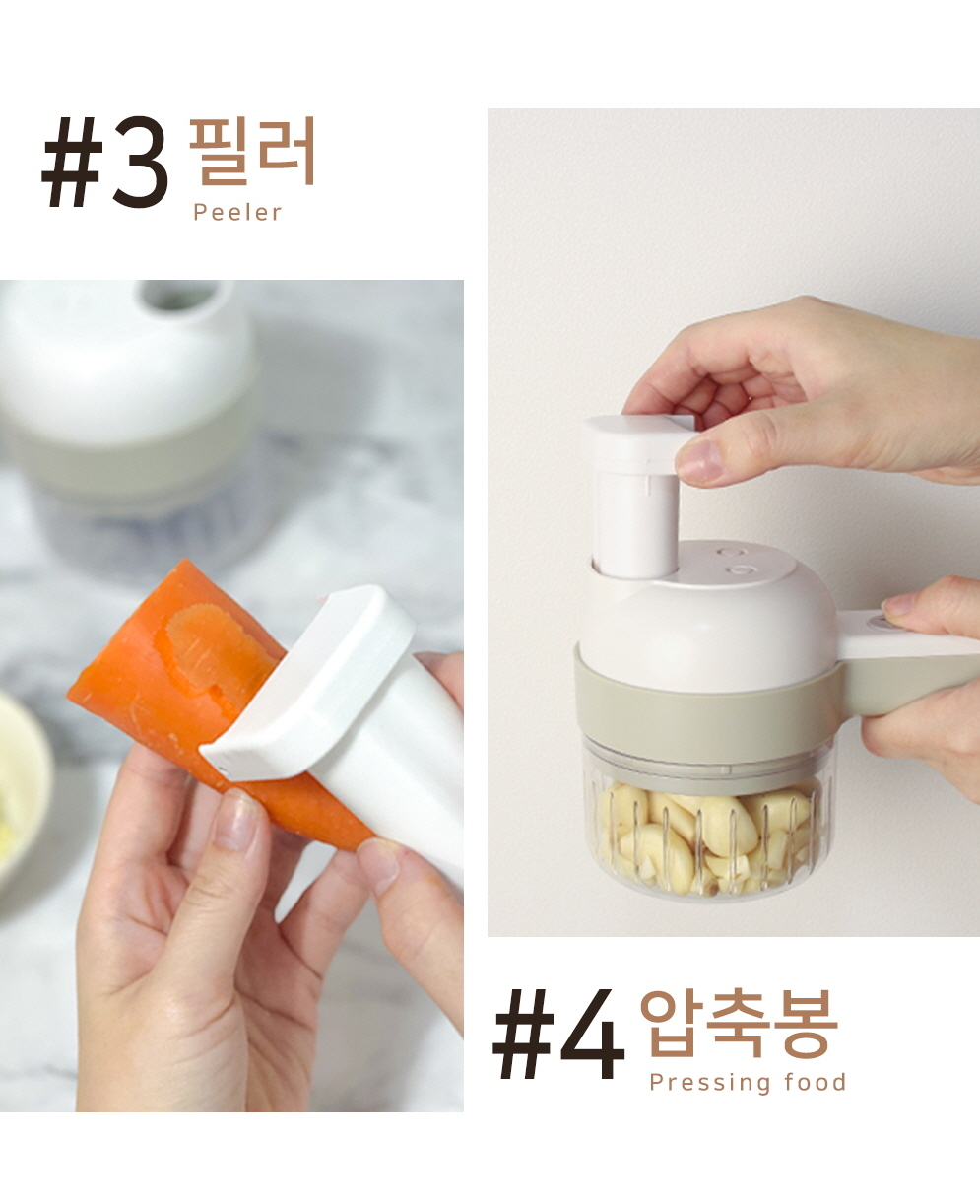 #3 필러
Peeler

#4 압축봉
Pressing food