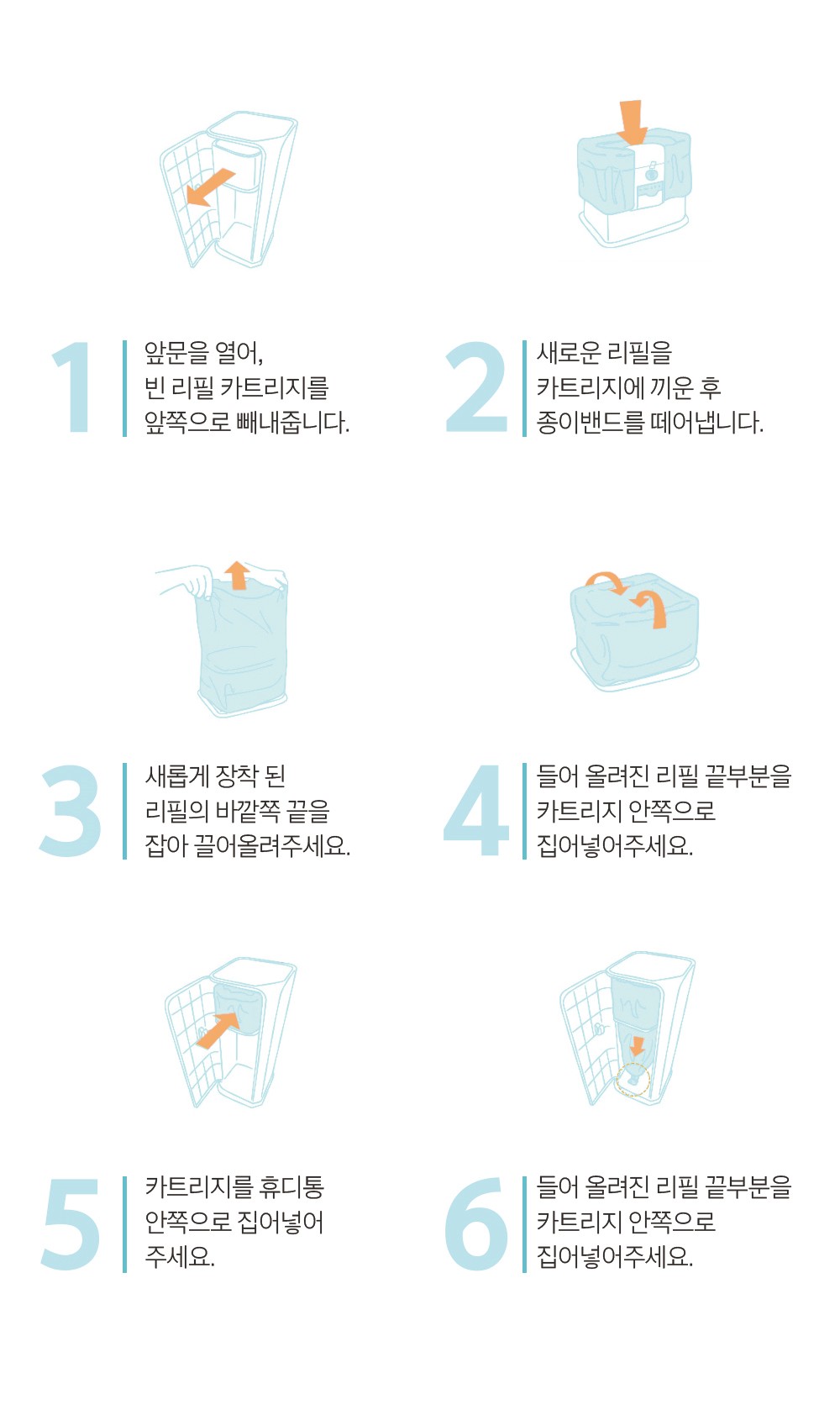 1
앞문을 열어,
빈 리필 카트리지를
앞쪽으로 빼내줍니다.

2
새로운 리필을
카트리지에 끼운 후
종이밴드를 떼어냅니다.

3
새롭게 장착 된
리필의 바깥쪽 끝을
잡아 끌어올려주세요.

4
들어 올려진 리필 끝부분을
카트리지 안쪽으로
집어넣어주세요.

5
카트리지를 휴디통
안쪽으로 집어넣어
주세요.

6
들어 올려진 리필 끝부분을
카트리지 안쪽으로
집어넣어주세요.