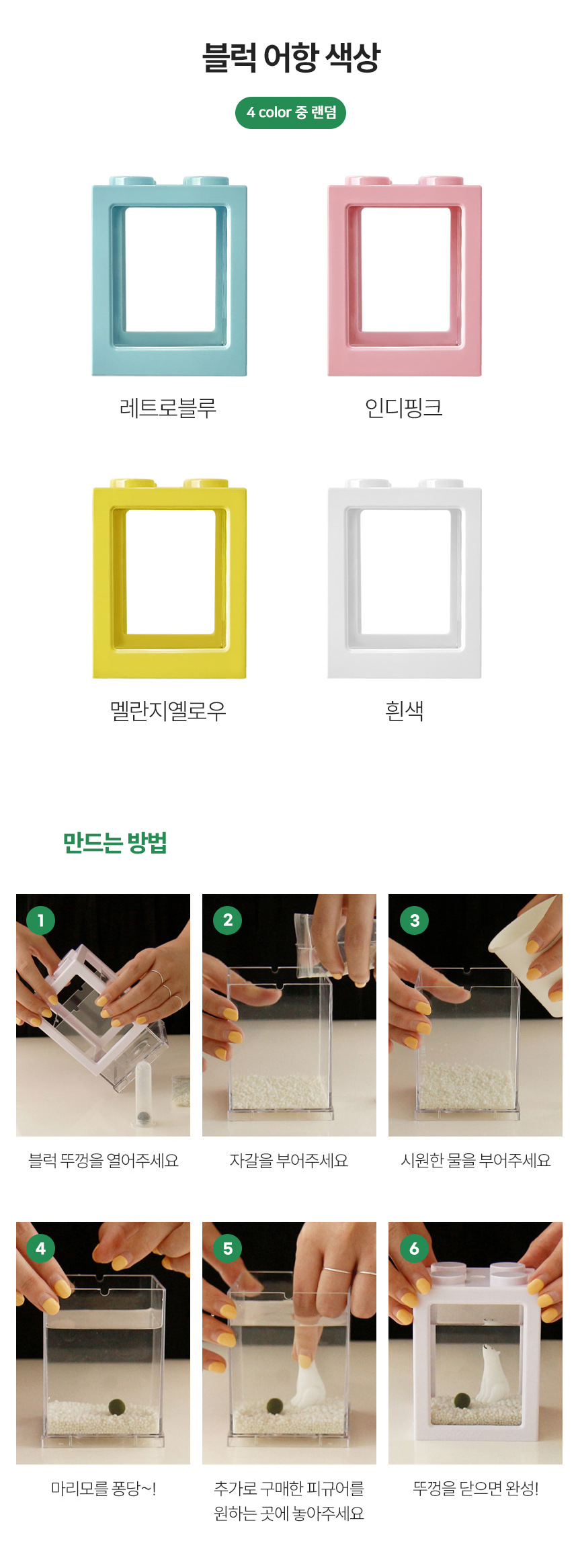 블럭 어항 색상

4 color 중 랜덤

레트로블루

인디핑크

멜란지옐로우

흰색

만드는 방법

1
블럭 뚜껑을 열어주세요

2
자갈을 부어주세요

3
시원한 물을 부어주세요

4
마리모를 퐁당~!

5
추가로 구매한 피규어를 원하는 곳에 놓아주세요

6
뚜껑을 닫으면 완성!