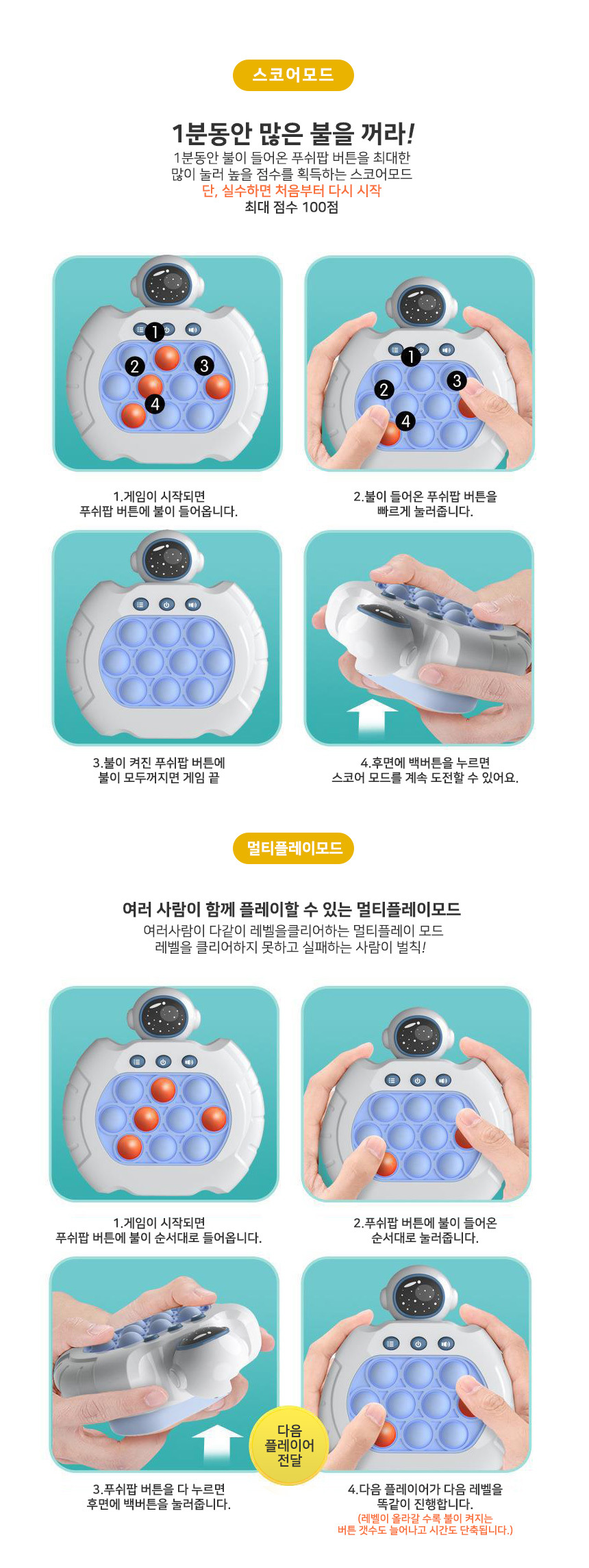 스코어모드

1분동안 많은 불을 꺼라!

1분동안 불이 들어온 푸쉬팝 버튼을 최대한 많이 눌러 높을 점수를 획득하는 스코어모드 단, 실수하면 처음부터 다시 시작 최대 점수 100점

1
2
3
4

1
2
3
4

1.게임이 시작되면 푸쉬팝 버튼에 불이 들어옵니다.

2.불이 들어온 푸쉬팝 버튼을 빠르게 눌러줍니다.

3.불이 켜진 푸쉬팝 버튼에 불이 모두꺼지면 게임 끝

4.후면에 백버튼을 누르면 스코어 모드를 계속 도전할 수 있어요.

멀티플레이모드

여러 사람이 함께 플레이할 수 있는 멀티플레이모드

여러사람이 다같이 레벨을클리어하는 멀티플레이 모드 레벨을 클리어하지 못하고 실패하는 사람이 벌칙!

1.게임이 시작되면 푸쉬팝 버튼에 불이 순서대로 들어옵니다.

2.푸쉬팝 버튼에 불이 들어온 순서대로 눌러줍니다.

다음 플레이어 전달

3.푸쉬팝 버튼을 다 누르면 후면에 백버튼을 눌러줍니다.

4.다음 플레이어가 다음 레벨을 똑같이 진행합니다. (레벨이 올라갈 수록 불이 켜지는 버튼 갯수도 늘어나고 시간도 단축됩니다.)