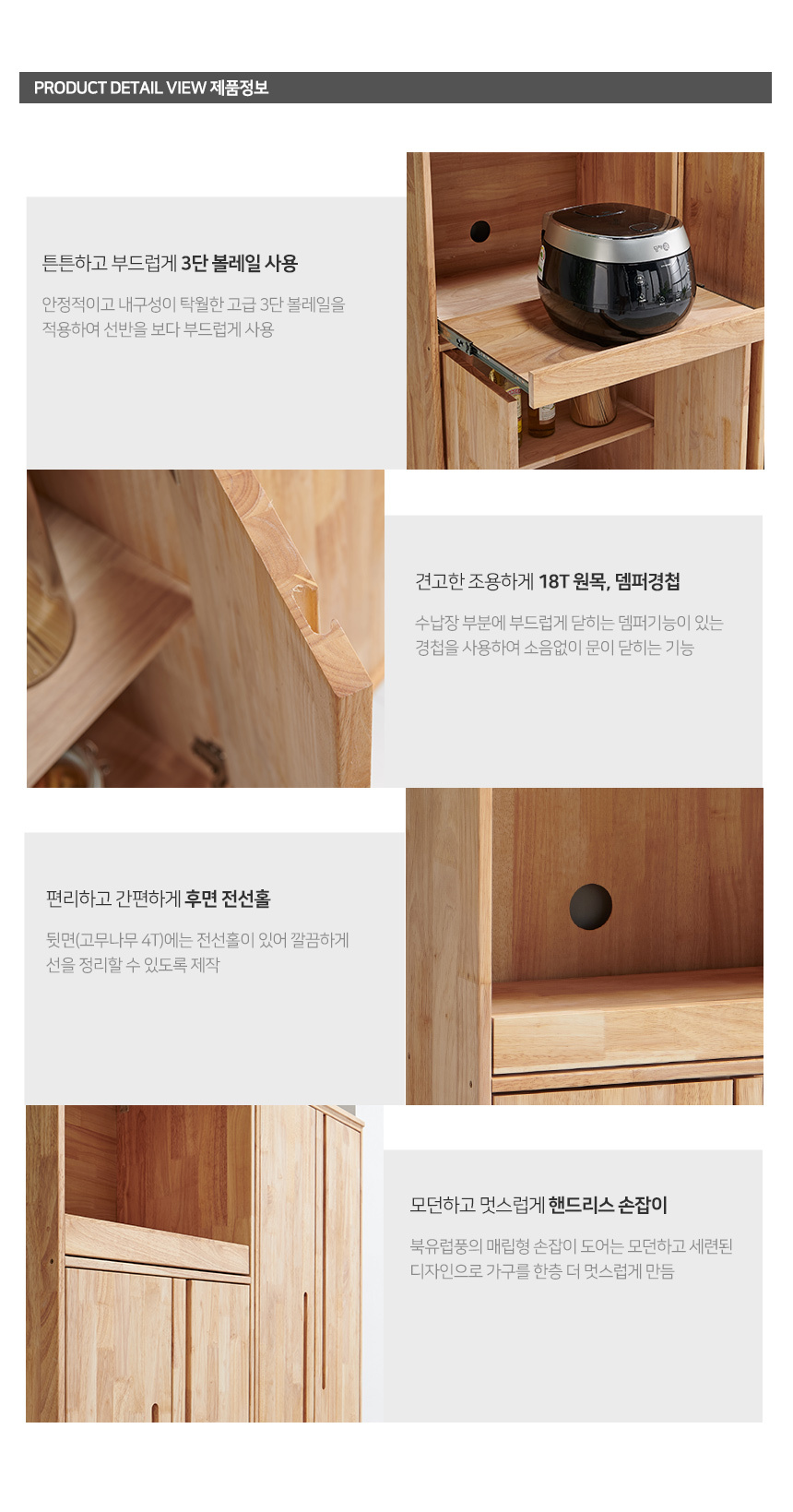 PRODUCT DETAIL VIEW 제품정보

튼튼하고 부드럽게 3단 볼레일 사용

안정적이고 내구성이 탁월한 고급 3단 볼레일을 적용하여 선반을 보다 부드럽게 사용

견고한 조용하게 18T 원목, 뎀퍼경첩

수납장 부분에 부드럽게 닫히는 뎀퍼기능이 있는 경첩을 사용하여 소음없이 문이 닫히는 기능

편리하고 간편하게 후면 전선홀

뒷면(고무나무 4T)에는 전선홀이 있어 깔끔하게 선을 정리할 수 있도록 제작

모던하고 멋스럽게 핸드리스 손잡이

북유럽풍의 매립형 손잡이 도어는 모던하고 세련된 디자인으로 가구를 한층 더 멋스럽게 만듬