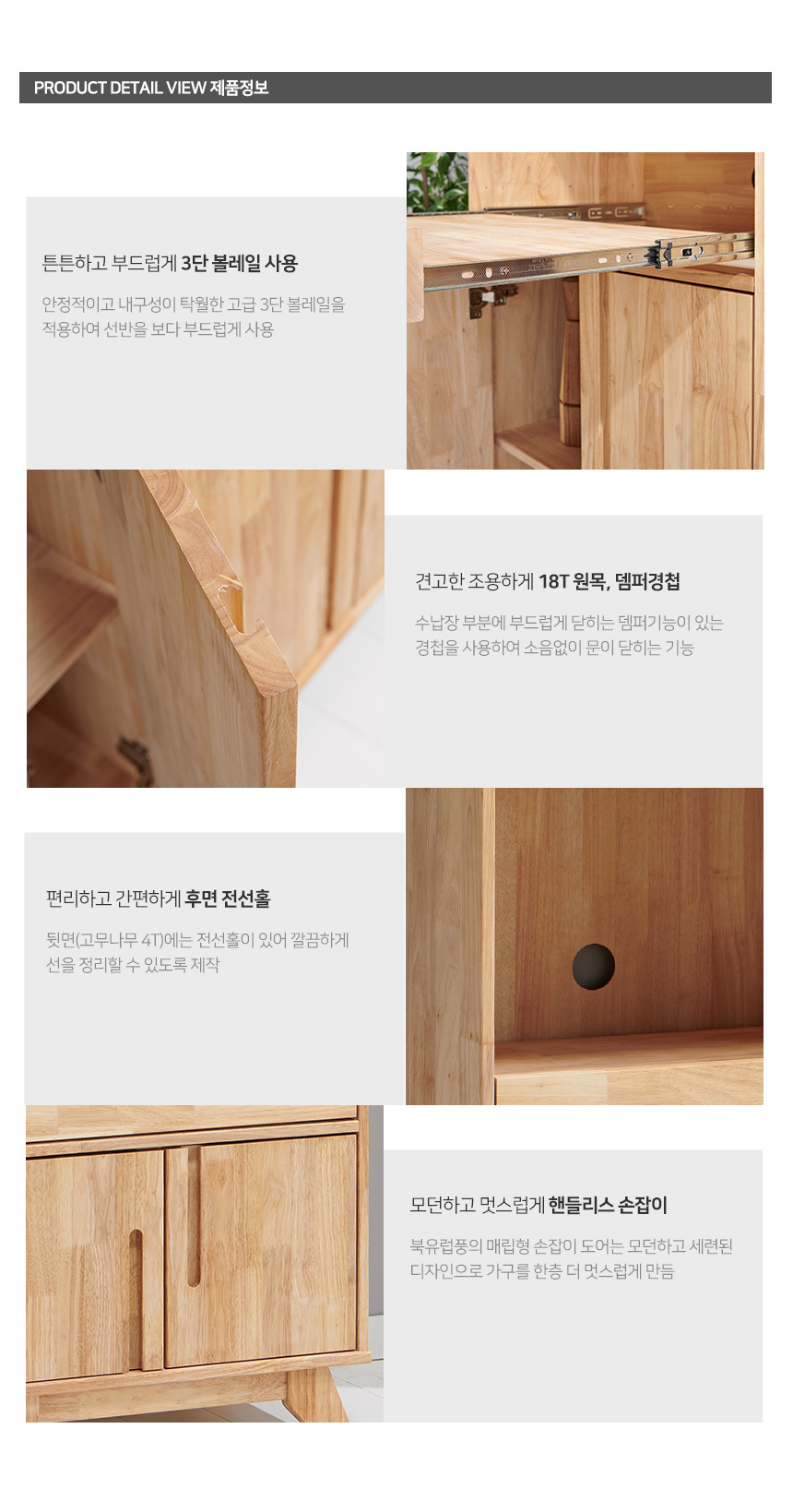 PRODUCT DETAIL VIEW 제품정보

튼튼하고 부드럽게 3단 볼레일 사용

안정적이고 내구성이 탁월한 고급 3단 볼레일을 적용하여 선반을 보다 부드럽게 사용

견고한 조용하게 18T 원목, 뎀퍼경첩

수납장 부분에 부드럽게 닫히는 뎀퍼기능이 있는 경첩을 사용하여 소음없이 문이 닫히는 기능

편리하고 간편하게 후면 전선홀

뒷면(고무나무 4T)에는 전선홀이 있어 깔끔하게 선을 정리할 수 있도록 제작

모던하고 멋스럽게 핸들리스 손잡이

북유럽풍의 매립형 손잡이 도어는 모던하고 세련된 디자인으로 가구를 한층 더 멋스럽게 만듬