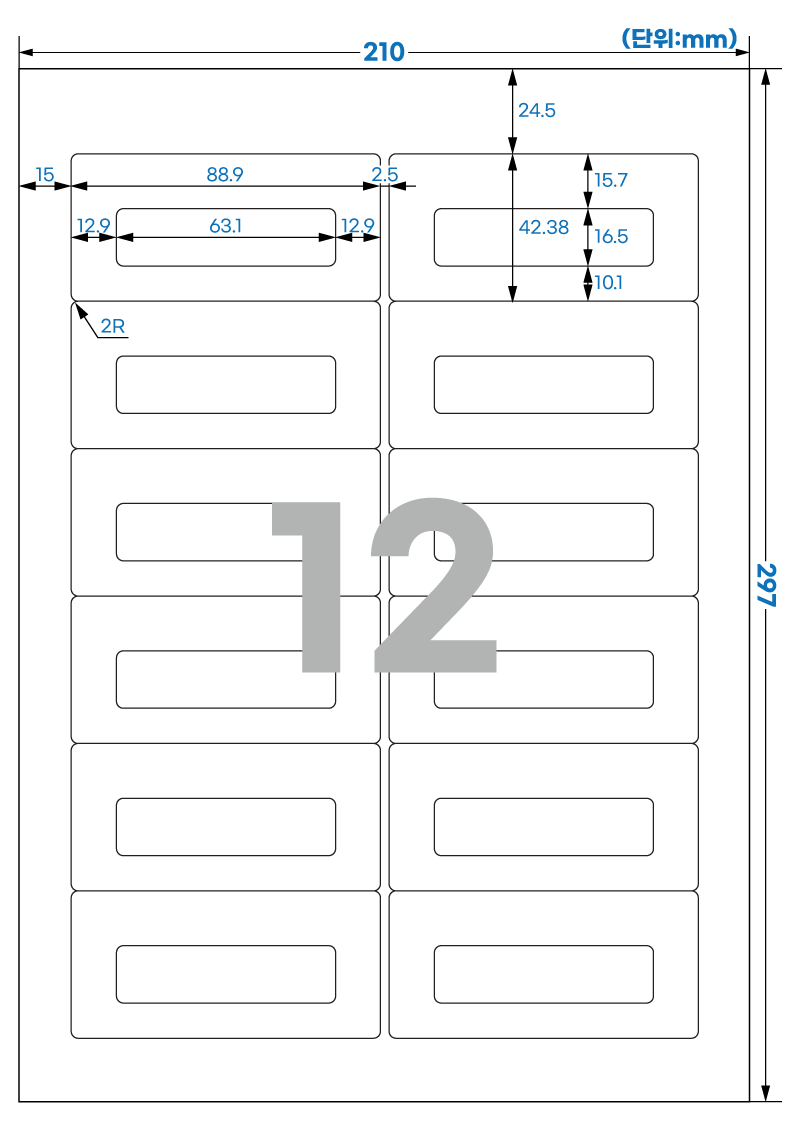 210
(단위:mm)
24.5
15
88.9
2.5
15.7
12.9
63.1
12.9
42.38
16.5
10.1
2R
12
297