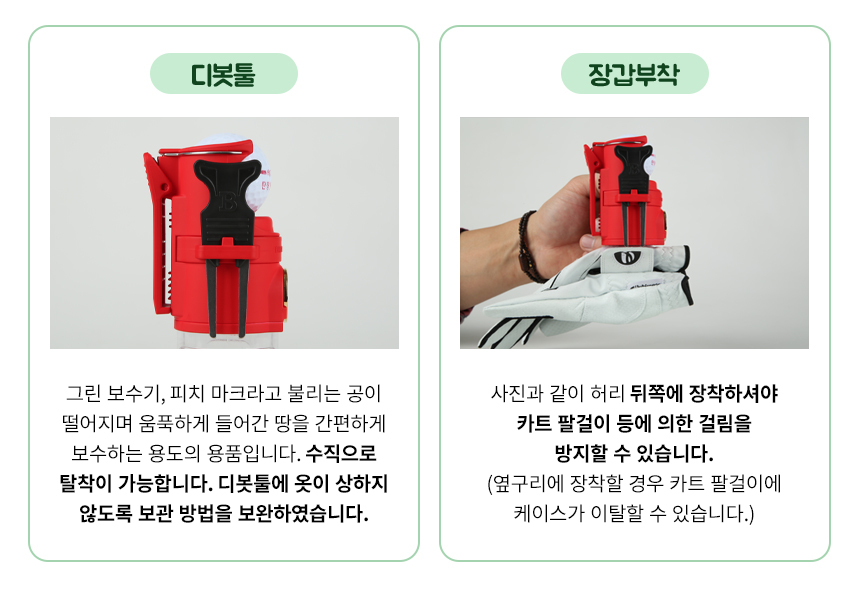 디봇툴

그린 보수기, 피치 마크라고 불리는 공이 떨어지며 움푹하게 들어간 땅을 간편하게 보수하는 용도의 용품입니다. 수직으로 탈착이 가능합니다. 디봇툴에 옷이 상하지 않도록 보관 방법을 보완하였습니다.

장갑부착

사진과 같이 허리 뒤쪽에 장착하셔야 카트 팔걸이 등에 의한 걸림을 방지할 수 있습니다. (옆구리에 장착할 경우 카트 팔걸이에 케이스가 이탈할 수 있습니다.)