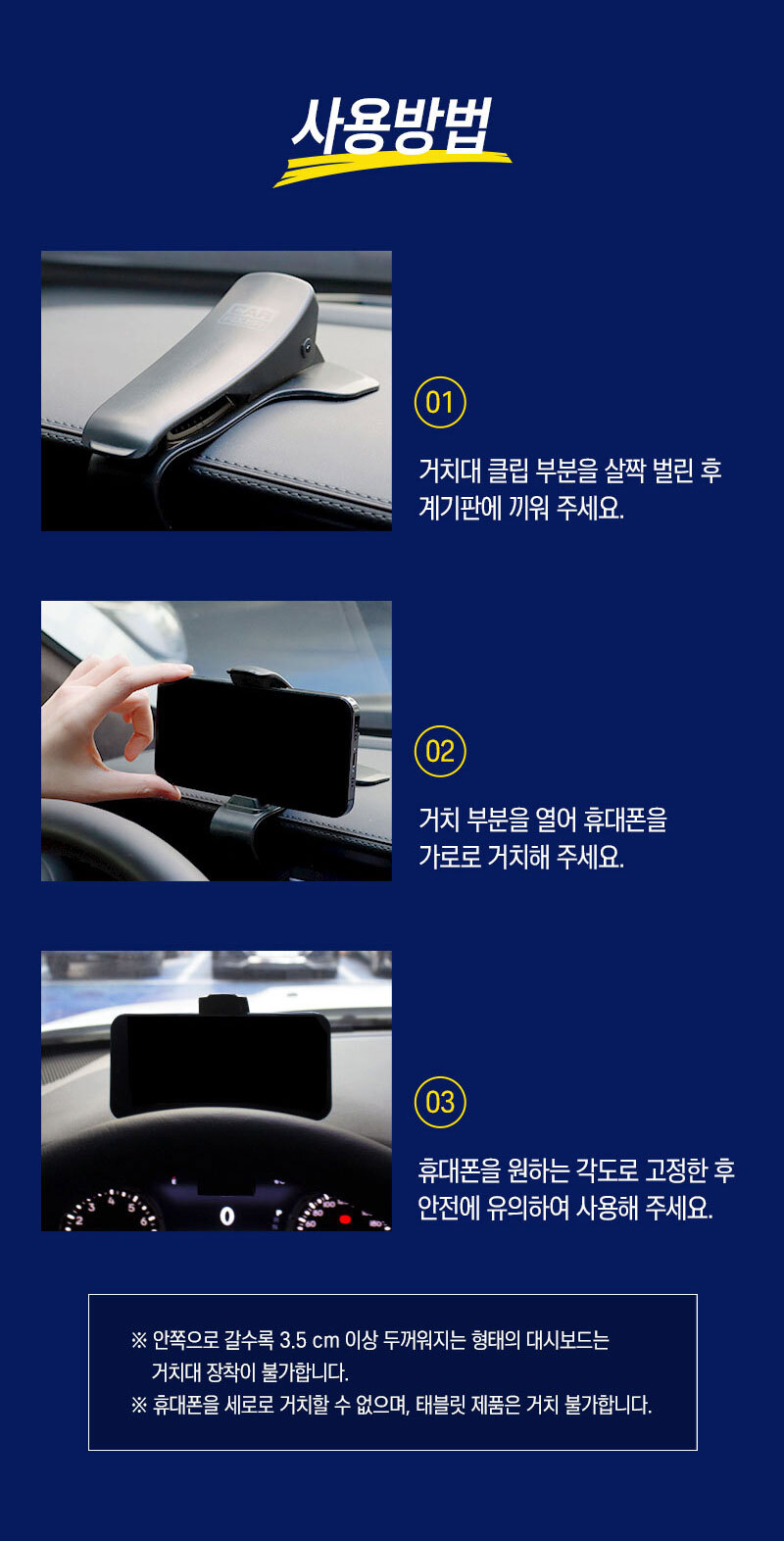 사용방법

01

거치대 클립 부분을 살짝 벌린 후 계기판에 끼워 주세요.

02

거치 부분을 열어 휴대폰을 가로로 거치해 주세요.

03

휴대폰을 원하는 각도로 고정한 후 안전에 유의하여 사용해 주세요.

※ 안쪽으로 갈수록 3.5 cm 이상 두꺼워지는 형태의 대시보드는 거치대 장착이 불가합니다.
※ 휴대폰을 세로로 거치할 수 없으며, 태블릿 제품은 거치 불가합니다.