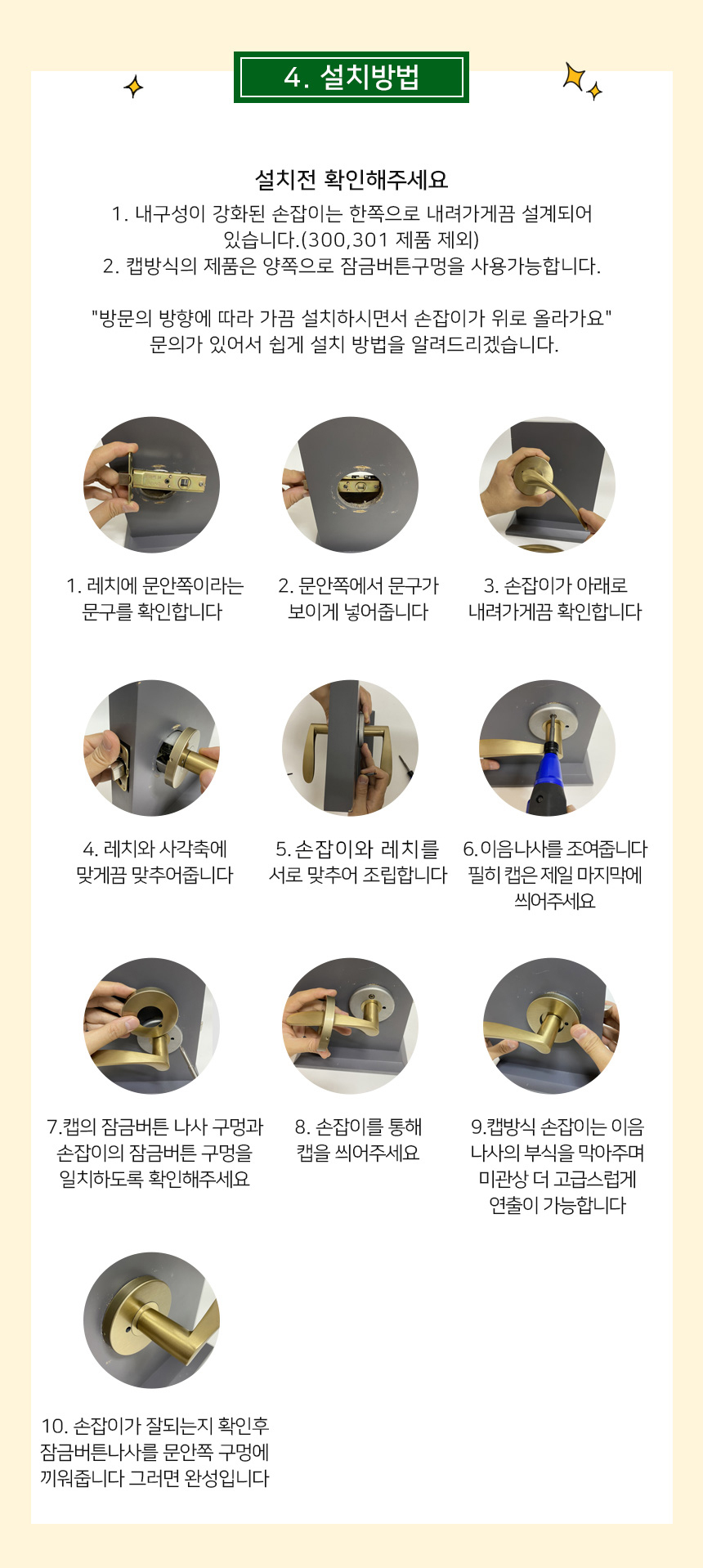 4. 설치방법

설치전 확인해주세요
1. 내구성이 강화된 손잡이는 한쪽으로 내려가게끔 설계되어 있습니다.(300,301 제품 제외)
2. 캡방식의 제품은 양쪽으로 잠금버튼구멍을 사용가능합니다.

"방문의 방향에 따라 가끔 설치하시면서 손잡이가 위로 올라가요" 문의가 있어서 쉽게 설치 방법을 알려드리겠습니다.

1. 레치에 문안쪽이라는 문구를 확인합니다

2. 문안쪽에서 문구가 보이게 넣어줍니다

3. 손잡이가 아래로 내려가게끔 확인합니다

4. 레치와 사각축에 맞게끔 맞추어줍니다

5. 손잡이와 레치를 서로 맞추어 조립합니다

6.이음나사를 조여줍니다 필히 캡은 제일 마지막에 씌어주세요

7.캡의 잠금버튼 나사 구멍과 손잡이의 잠금버튼 구멍을 일치하도록 확인해주세요

8. 손잡이를 통해 캡을 씌어주세요

9.캡방식 손잡이는 이음 나사의 부식을 막아주며 미관상 더 고급스럽게 연출이 가능합니다

10. 손잡이가 잘되는지 확인후 잠금버튼나사를 문안쪽 구멍에 끼워줍니다 그러면 완성입니다