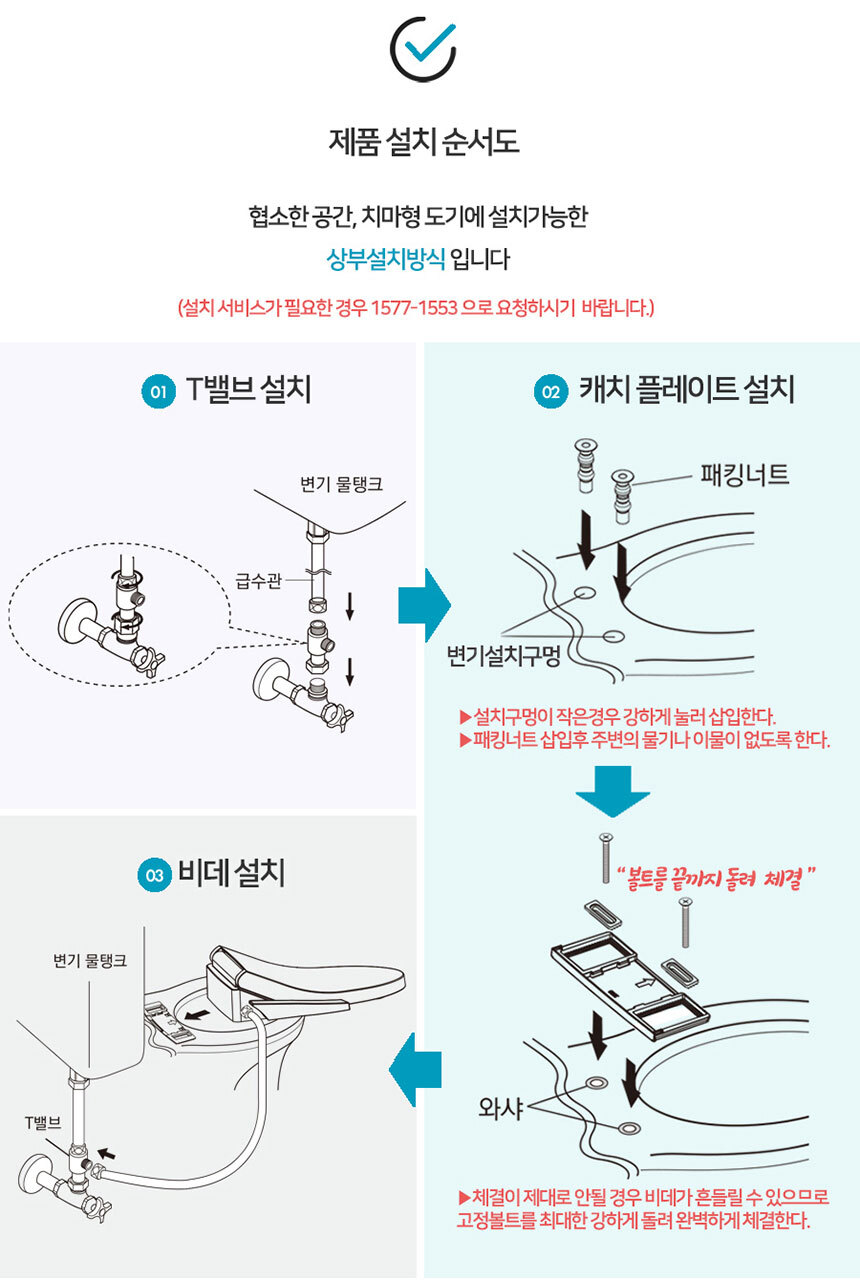 제품 설치 순서도

협소한 공간, 치마형 도기에 설치가능한

상부설치방식 입니다

(설치 서비스가 필요한 경우 1577-1553 으로 요청하시기 바랍니다.)

01 T밸브 설치

변기 물탱크

급수관

02 캐치 플레이트 설치

패킹너트

변기설치구멍

▶설치구멍이 작은경우 강하게 눌러 삽입한다.
▶패킹너트 삽입후 주변의 물기나 이물이 없도록 한다.

" 볼트를 끝까지 돌려 체결 "

와샤

▶체결이 제대로 안될 경우 비데가 흔들릴 수 있으므로 고정볼트를 최대한 강하게 돌려 완벽하게 체결한다.

03 비데 설치

변기 물탱크

T밸브