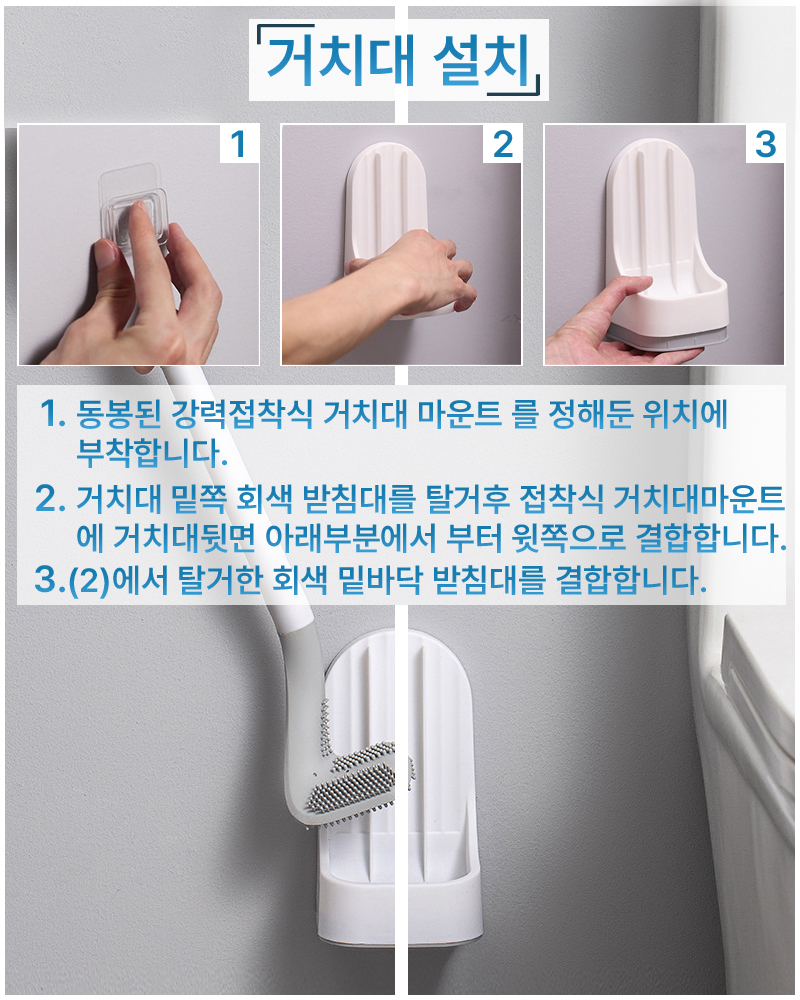 거치대 설치

1

2

3

1. 동봉된 강력접착식 거치대 마운트 를 정해둔 위치에 부착합니다.

2. 거치대 밑쪽 회색 받침대를 탈거후 접착식 거치대마운트에 거치대뒷면 아래부분에서 부터 윗쪽으로 결합합니다.

3.(2)에서 탈거한 회색 밑바닥 받침대를 결합합니다.