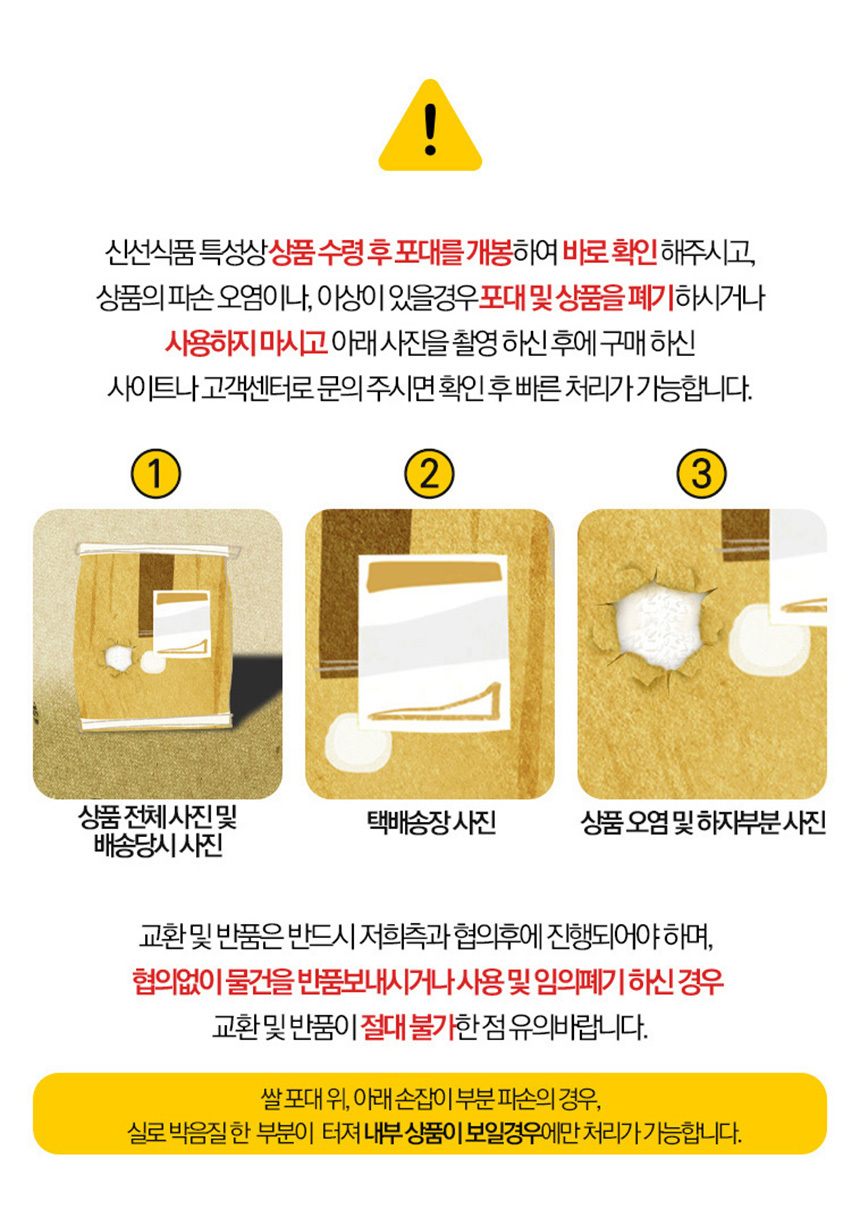 !

신선식품 특성상 상품 수령 후 포대를 개봉하여 바로 확인 해주시고, 상품의 파손 오염이나, 이상이 있을경우 포대 및 상품을 폐기하시거나 사용하지 마시고 아래 사진을 촬영 하신 후에 구매 하신 사이트나 고객센터로 문의 주시면 확인 후 빠른 처리가 가능합니다.

1

상품 전체 사진 및 배송당시 사진

2

택배송장 사진

3

상품 오염 및 하자부분 사진

교환 및 반품은 반드시 저희측과 협의후에 진행되어야 하며, 협의없이 물건을 반품보내시거나 사용 및 임의폐기 하신 경우 교환 및 반품이 절대 불가한 점 유의바랍니다.

쌀 포대 위, 아래 손잡이 부분 파손의 경우, 실로 박음질 한 부분이 터져 내부 상품이 보일경우에만 처리가 가능합니다.