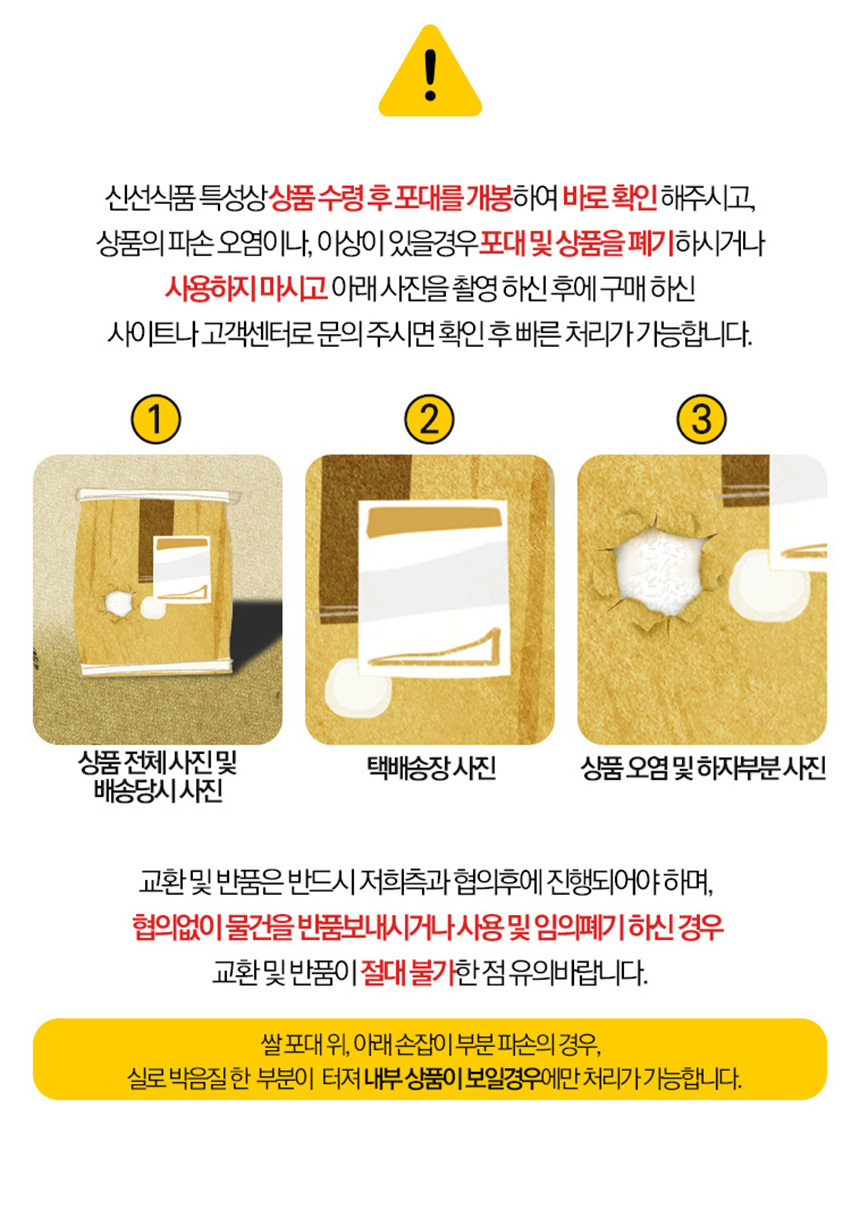 !

신선식품 특성상 상품 수령 후 포대를 개봉하여 바로 확인 해주시고, 상품의 파손 오염이나, 이상이 있을경우 포대 및 상품을 폐기하시거나 사용하지 마시고 아래 사진을 촬영 하신 후에 구매 하신 사이트나 고객센터로 문의 주시면 확인 후 빠른 처리가 가능합니다.

1
상품 전체 사진 및 배송당시 사진

2
택배송장 사진

3
상품 오염 및 하자부분 사진

교환 및 반품은 반드시 저희측과 협의후에 진행되어야 하며, 협의없이 물건을 반품보내시거나 사용 및 임의폐기 하신 경우 교환 및 반품이 절대 불가한 점 유의바랍니다.

쌀 포대 위, 아래 손잡이 부분 파손의 경우, 실로 박음질 한 부분이 터져 내부 상품이 보일경우에만 처리가 가능합니다.