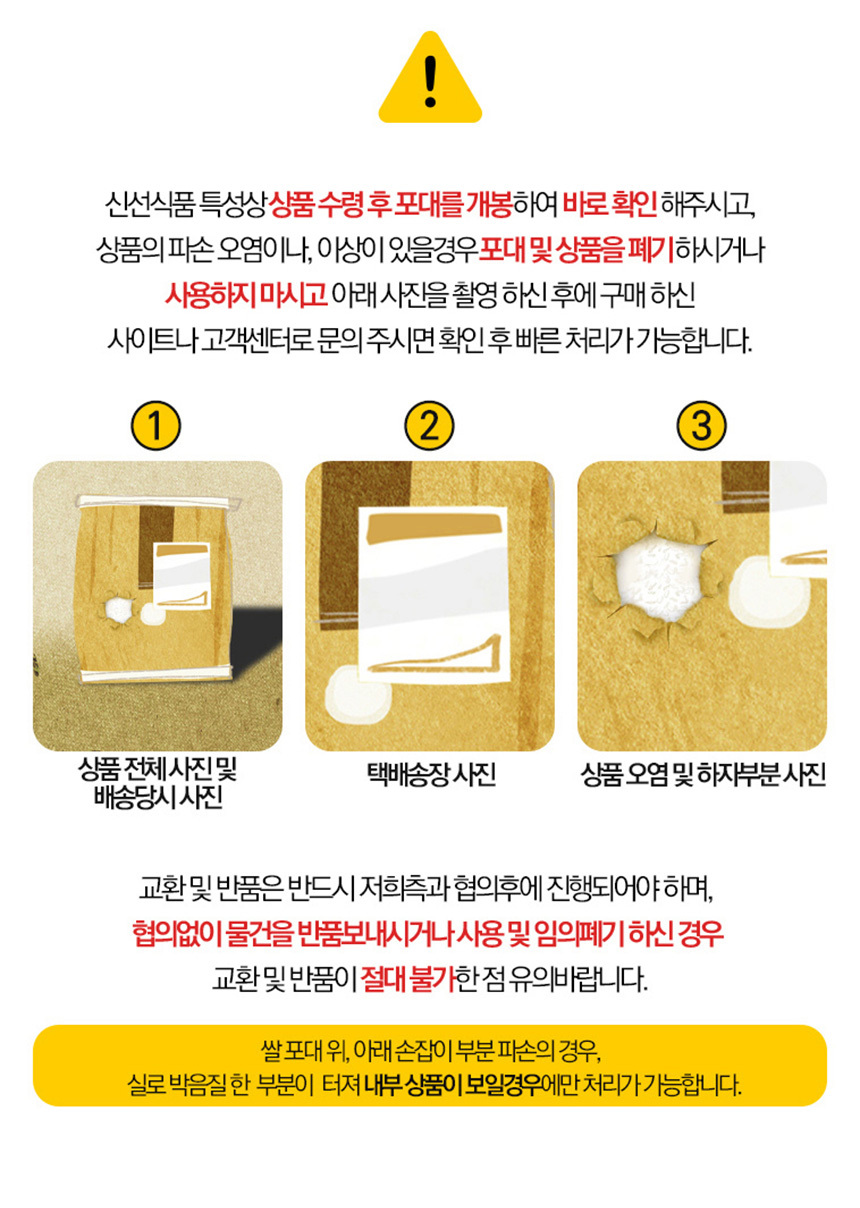 !

신선식품 특성상 상품 수령 후 포대를 개봉하여 바로 확인 해주시고, 상품의 파손 오염이나, 이상이 있을경우 포대 및 상품을 폐기하시거나 사용하지 마시고 아래 사진을 촬영 하신 후에 구매 하신 사이트나 고객센터로 문의 주시면 확인 후 빠른 처리가 가능합니다.

1

상품 전체 사진 및 배송당시 사진

2

택배송장 사진

3

상품 오염 및 하자부분 사진

교환 및 반품은 반드시 저희측과 협의후에 진행되어야 하며, 협의없이 물건을 반품보내시거나 사용 및 임의폐기 하신 경우 교환 및 반품이 절대 불가한 점 유의바랍니다.

쌀 포대 위, 아래 손잡이 부분 파손의 경우, 실로 박음질 한 부분이 터져 내부 상품이 보일경우에만 처리가 가능합니다.