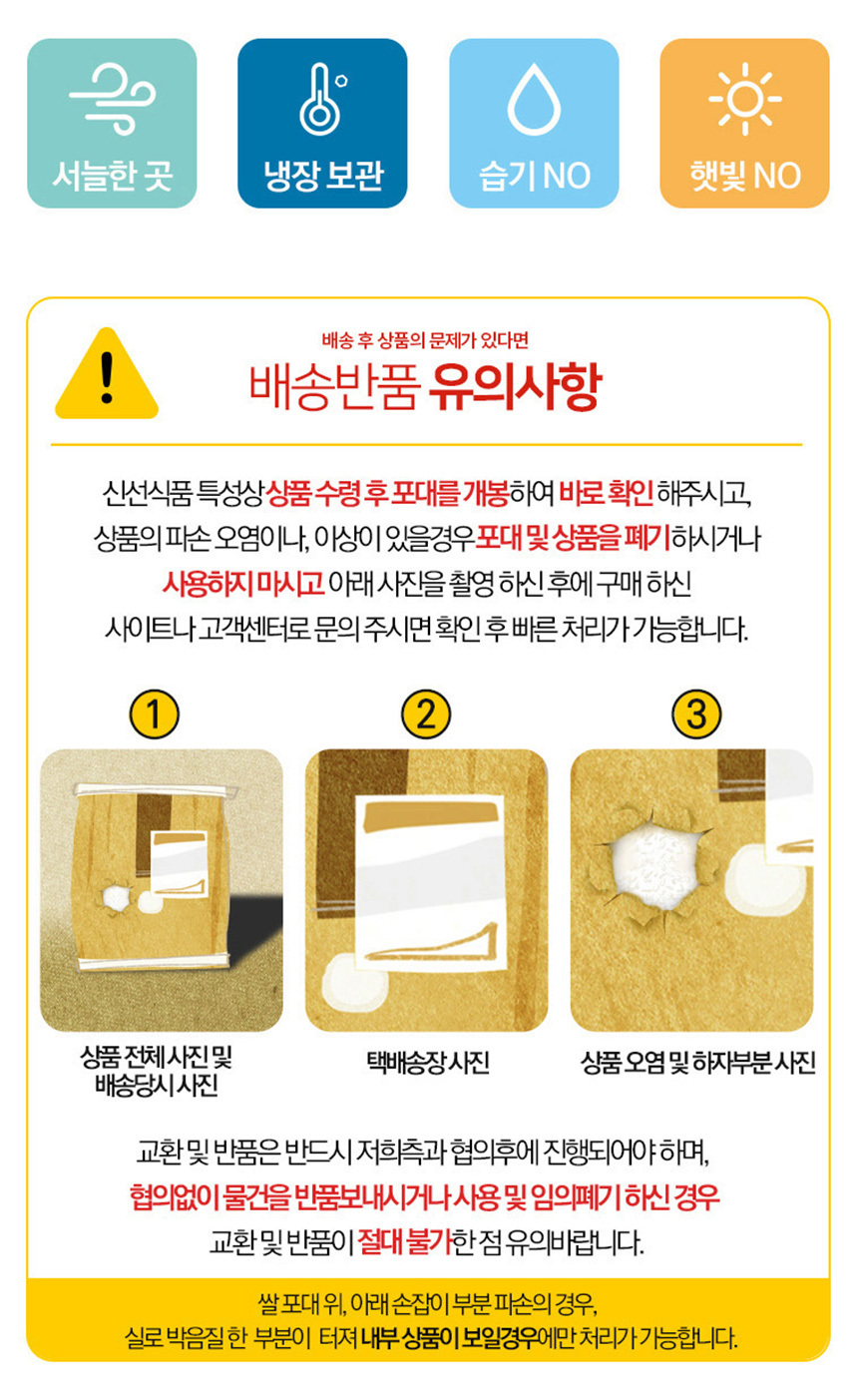 서늘한 곳

냉장 보관

습기 NO

햇빛 NO

배송 후 상품의 문제가 있다면

배송반품 유의사항

신선식품 특성상 상품 수령 후 포대를 개봉하여 바로 확인 해주시고, 상품의 파손 오염이나, 이상이 있을경우 포대 및 상품을 폐기하시거나 사용하지 마시고 아래 사진을 촬영 하신 후에 구매 하신 사이트나 고객센터로 문의 주시면 확인 후 빠른 처리가 가능합니다.

1

상품 전체 사진 및 배송당시 사진

2

택배송장 사진

3

상품 오염 및 하자부분 사진

교환 및 반품은 반드시 저희측과 협의후에 진행되어야 하며, 협의없이 물건을 반품보내시거나 사용 및 임의폐기 하신 경우 교환 및 반품이 절대 불가한 점 유의바랍니다.

쌀 포대 위, 아래 손잡이 부분 파손의 경우, 실로 박음질 한 부분이 터져 내부 상품이 보일경우에만 처리가 가능합니다.