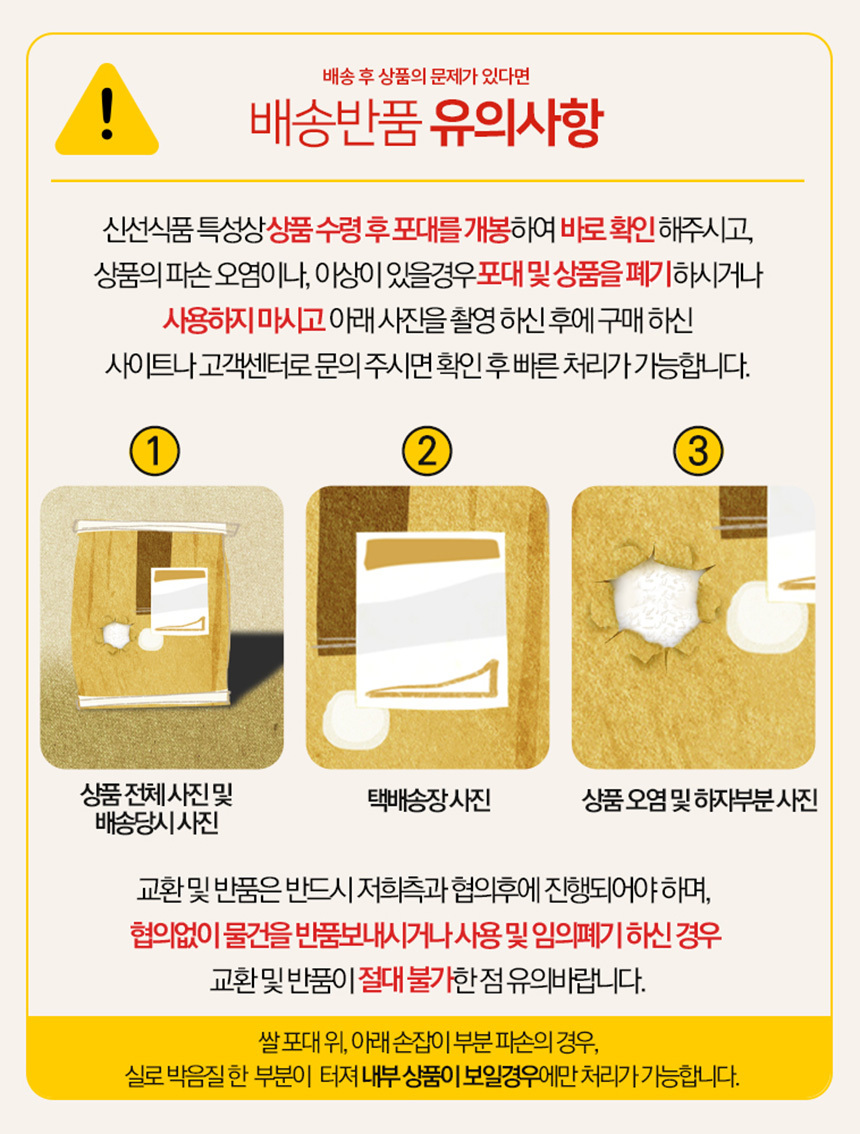 !

배송 후 상품의 문제가 있다면

배송반품 유의사항

신선식품 특성상 상품 수령 후 포대를 개봉하여 바로 확인 해주시고, 상품의 파손 오염이나, 이상이 있을경우 포대 및 상품을 폐기하시거나 사용하지 마시고 아래 사진을 촬영 하신 후에 구매 하신 사이트나 고객센터로 문의 주시면 확인 후 빠른 처리가 가능합니다.

1

상품 전체 사진 및 배송당시 사진

2

택배송장 사진

3

상품 오염 및 하자부분 사진

교환 및 반품은 반드시 저희측과 협의후에 진행되어야 하며, 협의없이 물건을 반품보내시거나 사용 및 임의폐기 하신 경우 교환 및 반품이 절대 불가한 점 유의바랍니다.

쌀 포대 위, 아래 손잡이 부분 파손의 경우, 실로 박음질 한 부분이 터져 내부 상품이 보일경우에만 처리가 가능합니다.