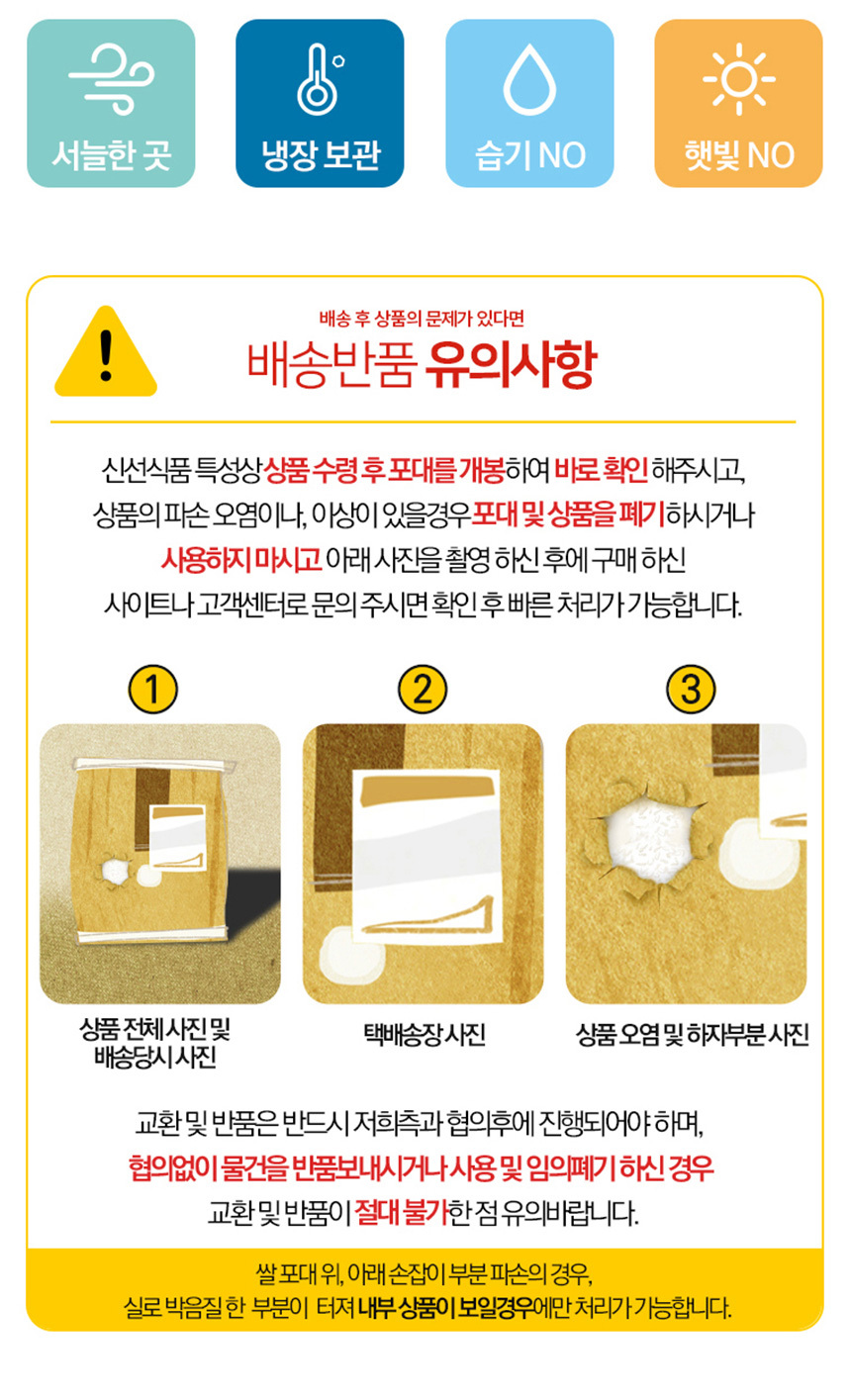 서늘한 곳
냉장 보관
습기 NO
햇빛 NO

배송 후 상품의 문제가 있다면
배송반품 유의사항

신선식품 특성상 상품 수령 후 포대를 개봉하여 바로 확인 해주시고, 상품의 파손 오염이나, 이상이 있을경우 포대 및 상품을 폐기하시거나 사용하지 마시고 아래 사진을 촬영 하신 후에 구매 하신 사이트나 고객센터로 문의 주시면 확인 후 빠른 처리가 가능합니다.

1
상품 전체 사진 및 배송당시 사진

2
택배송장 사진

3
상품 오염 및 하자부분 사진

교환 및 반품은 반드시 저희측과 협의후에 진행되어야 하며, 협의없이 물건을 반품보내시거나 사용 및 임의폐기 하신 경우 교환 및 반품이 절대 불가한 점 유의바랍니다.

쌀 포대 위, 아래 손잡이 부분 파손의 경우, 실로 박음질 한 부분이 터져 내부 상품이 보일경우에만 처리가 가능합니다.