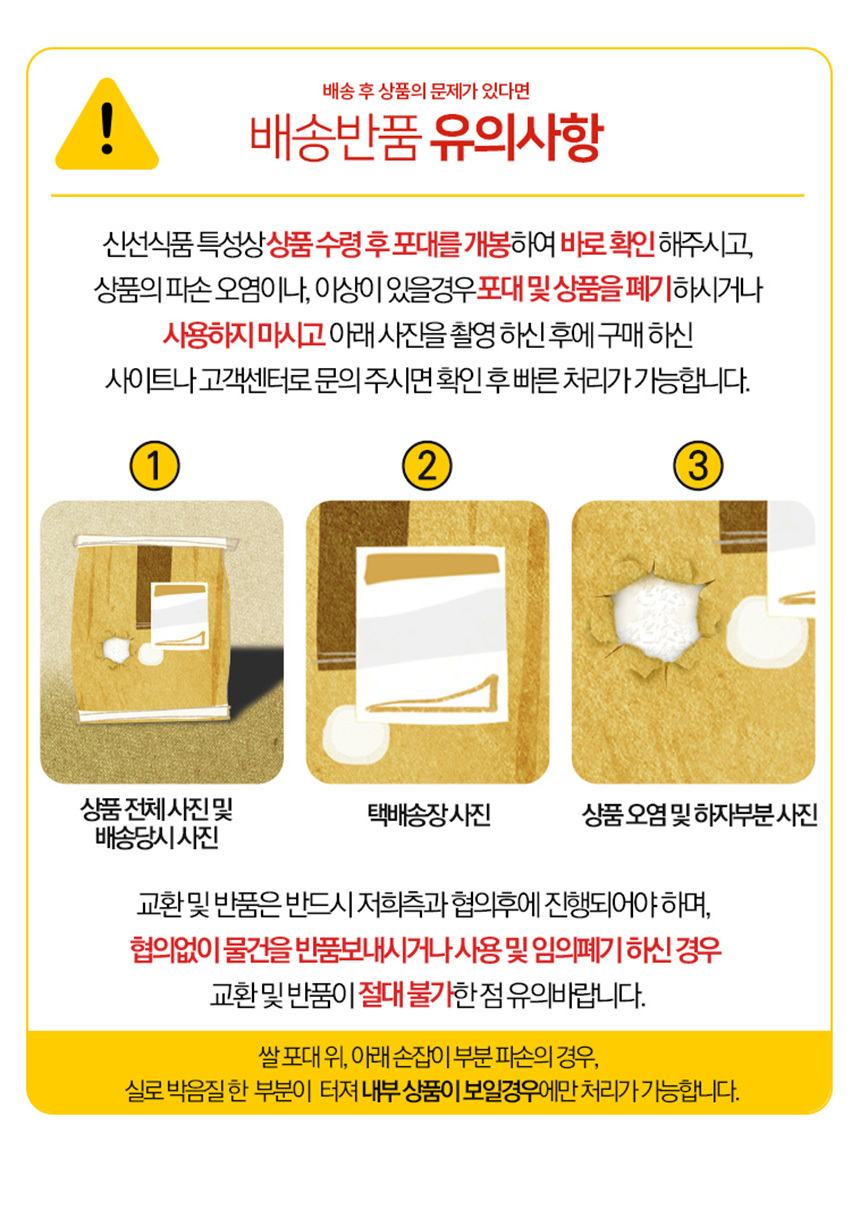 !

배송 후 상품의 문제가 있다면

배송반품 유의사항

신선식품 특성상 상품 수령 후 포대를 개봉하여 바로 확인 해주시고, 상품의 파손 오염이나, 이상이 있을경우 포대 및 상품을 폐기하시거나 사용하지 마시고 아래 사진을 촬영 하신 후에 구매 하신 사이트나 고객센터로 문의 주시면 확인 후 빠른 처리가 가능합니다.

①

상품 전체 사진 및 배송당시 사진

②

택배송장 사진

③

상품 오염 및 하자부분 사진

교환 및 반품은 반드시 저희측과 협의후에 진행되어야 하며, 협의없이 물건을 반품보내시거나 사용 및 임의폐기 하신 경우 교환 및 반품이 절대 불가한 점 유의바랍니다.

쌀 포대 위, 아래 손잡이 부분 파손의 경우, 실로 박음질 한 부분이 터져 내부 상품이 보일경우에만 처리가 가능합니다.