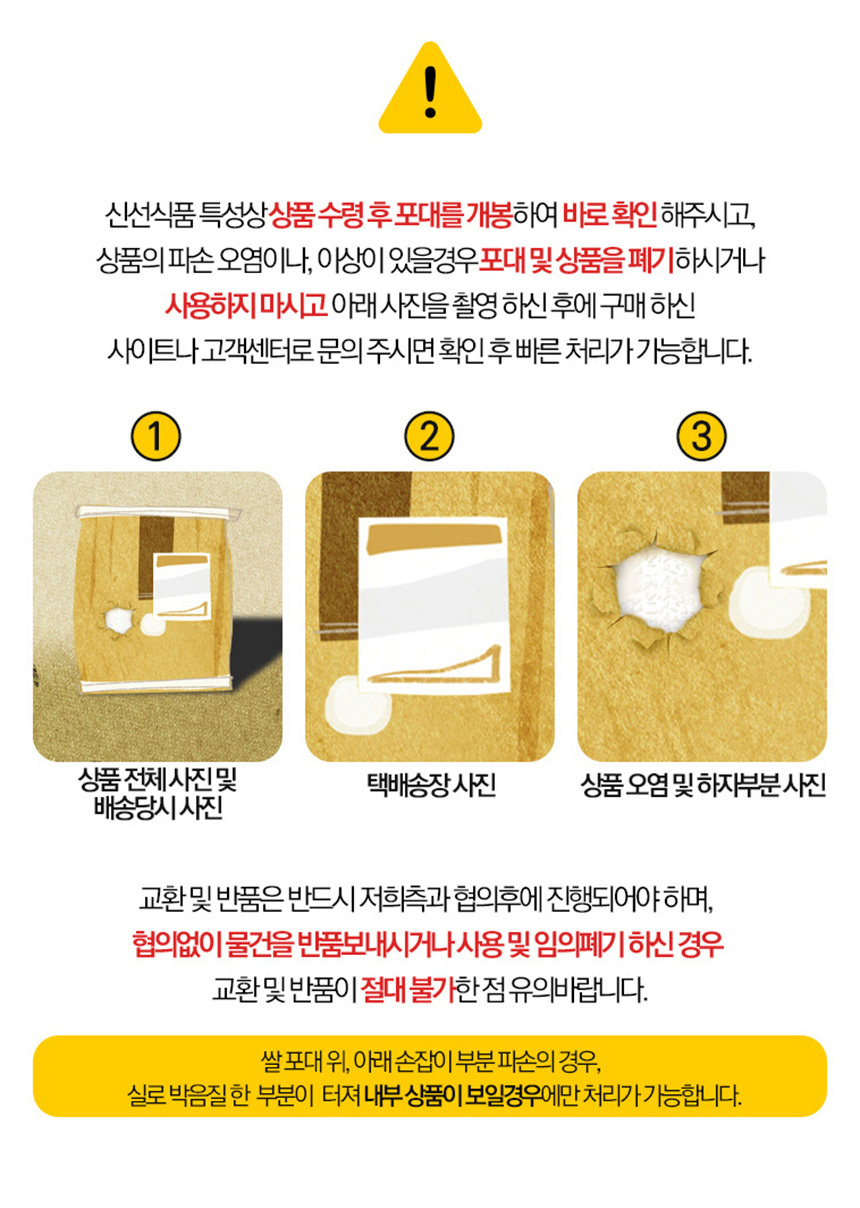 !

신선식품 특성상 상품 수령 후 포대를 개봉하여 바로 확인 해주시고, 상품의 파손 오염이나, 이상이 있을경우 포대 및 상품을 폐기하시거나 사용하지 마시고 아래 사진을 촬영 하신 후에 구매 하신 사이트나 고객센터로 문의 주시면 확인 후 빠른 처리가 가능합니다.

1

상품 전체 사진 및 배송당시 사진

2

택배송장 사진

3

상품 오염 및 하자부분 사진

교환 및 반품은 반드시 저희측과 협의후에 진행되어야 하며, 협의없이 물건을 반품보내시거나 사용 및 임의폐기 하신 경우 교환 및 반품이 절대 불가한 점 유의바랍니다.

쌀 포대 위, 아래 손잡이 부분 파손의 경우, 실로 박음질 한 부분이 터져 내부 상품이 보일경우에만 처리가 가능합니다.