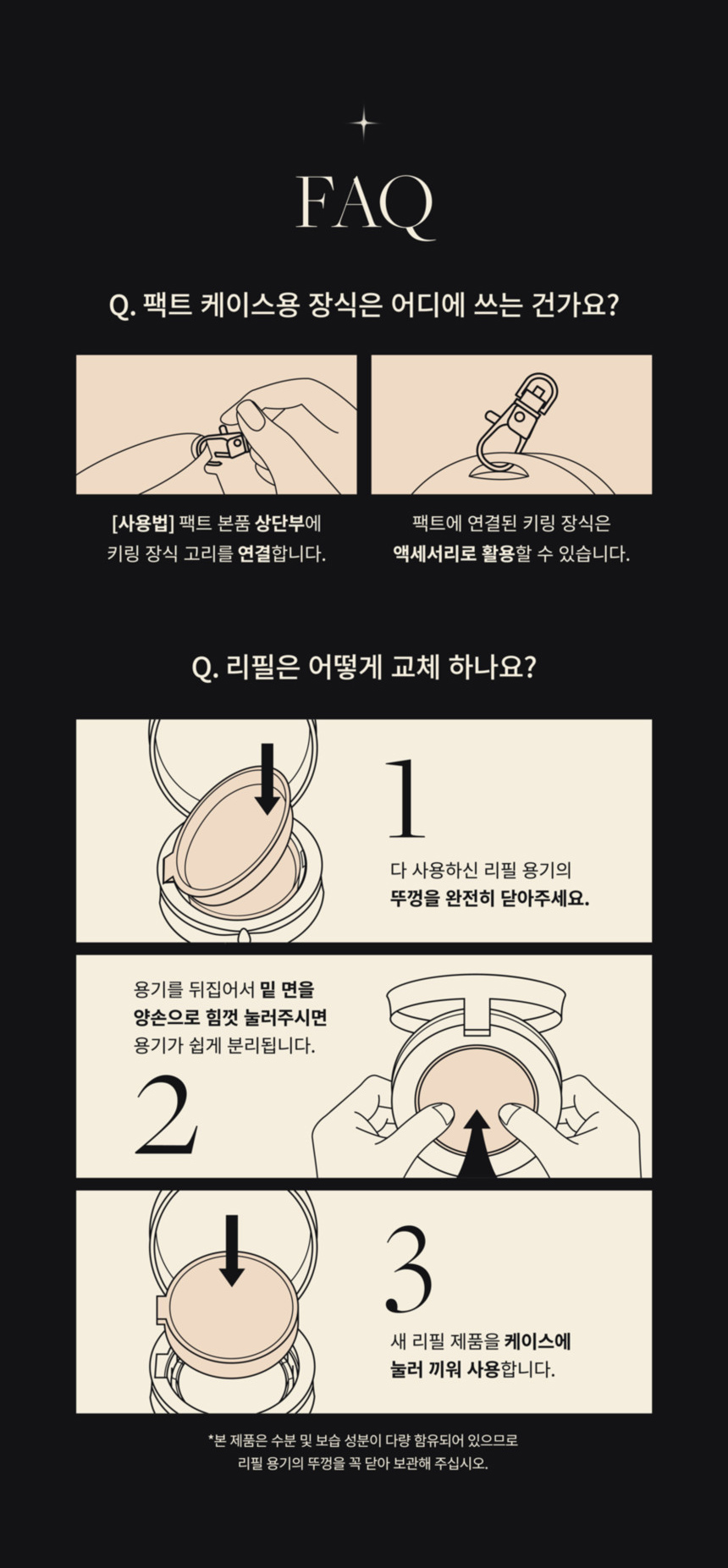 FAQ

Q. 팩트 케이스용 장식은 어디에 쓰는 건가요?

[사용법] 팩트 본품 상단부에 키링 장식 고리를 연결합니다.

팩트에 연결된 키링 장식은 액세서리로 활용할 수 있습니다.

Q. 리필은 어떻게 교체 하나요?

1

다 사용하신 리필 용기의 뚜껑을 완전히 닫아주세요.

용기를 뒤집어서 밑 면을 양손으로 힘껏 눌러주시면 용기가 쉽게 분리됩니다.

2

3

새 리필 제품을 케이스에 눌러 끼워 사용합니다.

*본 제품은 수분 및 보습 성분이 다량 함유되어 있으므로 리필 용기의 뚜껑을 꼭 닫아 보관해 주십시오.