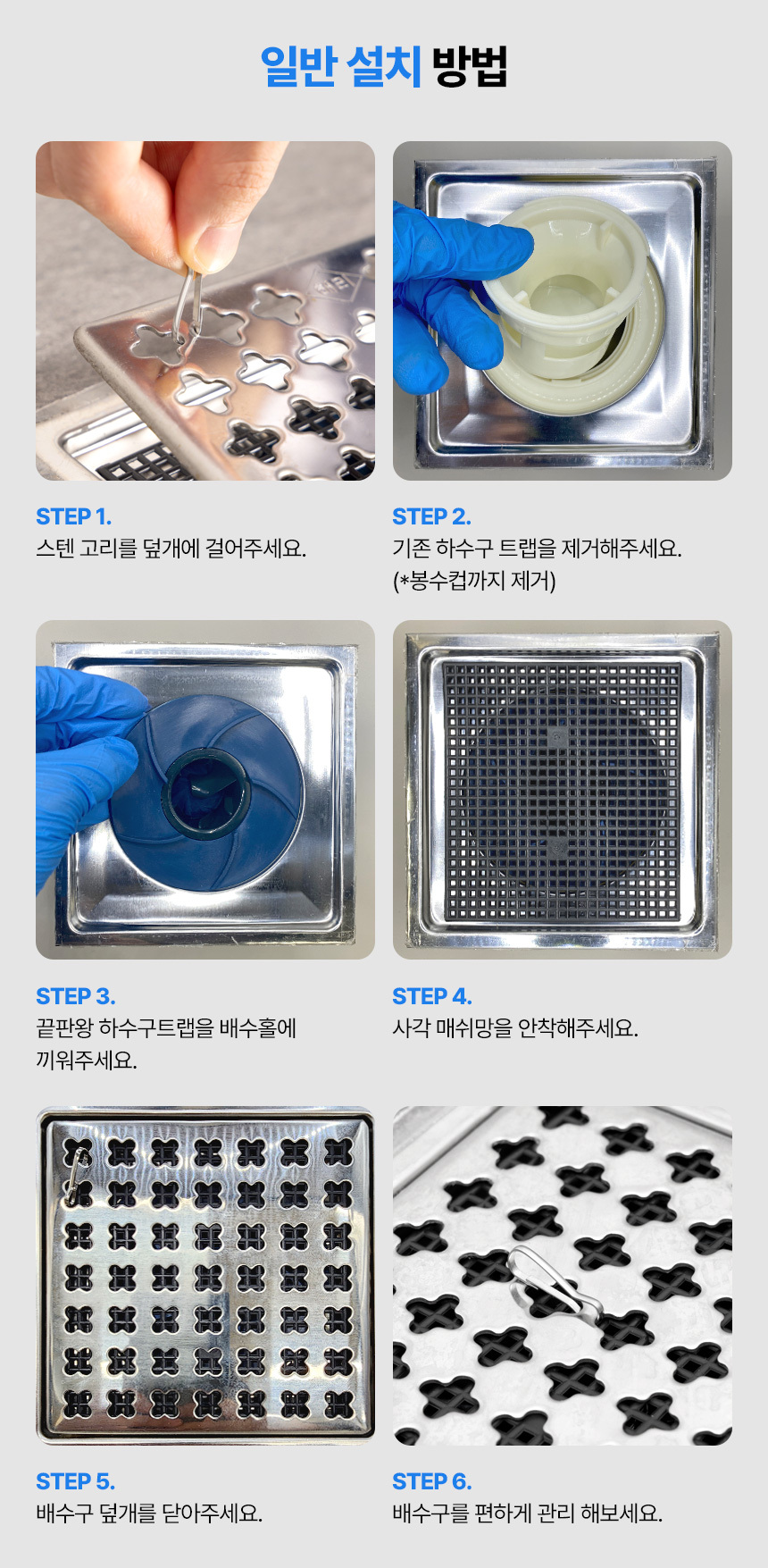 일반 설치 방법

STEP 1.
스텐 고리를 덮개에 걸어주세요.

STEP 2.
기존 하수구 트랩을 제거해주세요.
(*봉수컵까지 제거)

STEP 3.
끝판왕 하수구트랩을 배수홀에 끼워주세요.

STEP 4.
사각 매쉬망을 안착해주세요.

STEP 5.
배수구 덮개를 닫아주세요.

STEP 6.
배수구를 편하게 관리 해보세요.