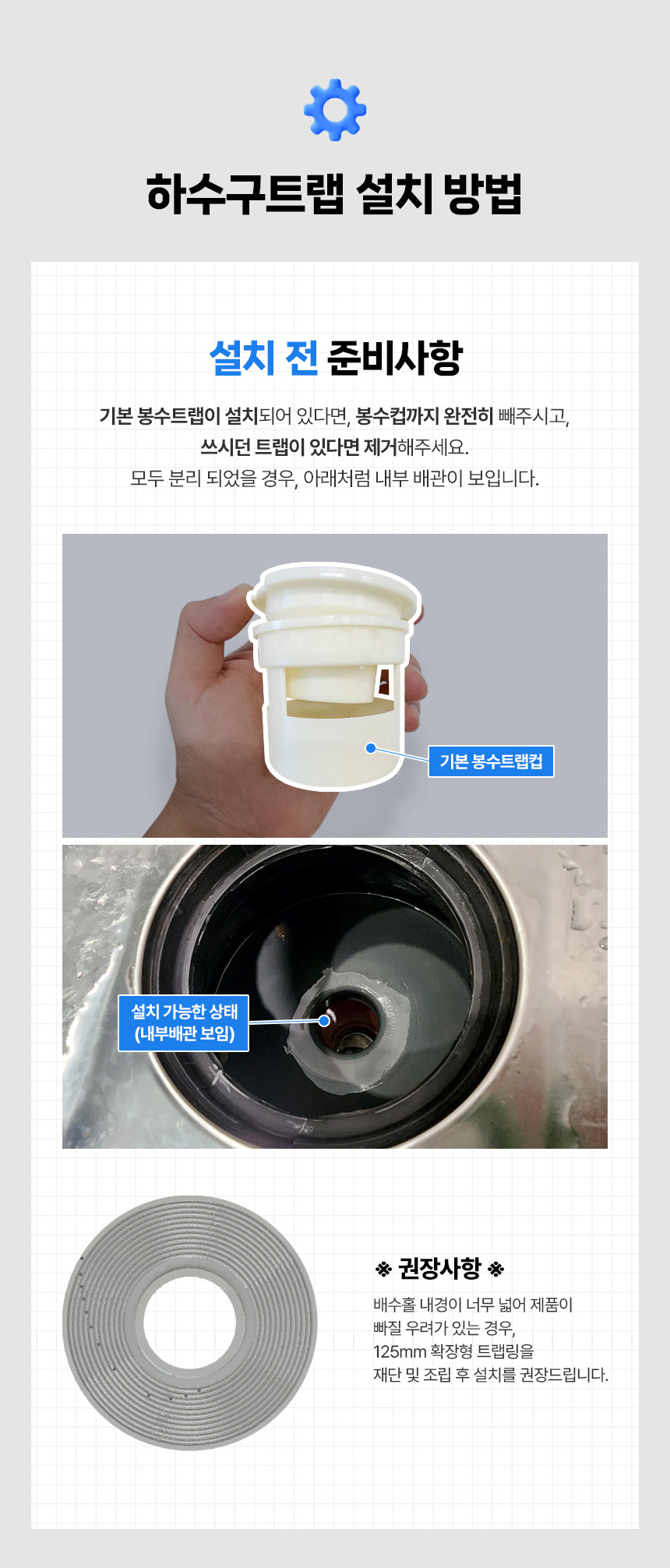 하수구트랩 설치 방법

설치 전 준비사항

기본 봉수트랩이 설치되어 있다면, 봉수컵까지 완전히 빼주시고, 쓰시던 트랩이 있다면 제거해주세요. 모두 분리 되었을 경우, 아래처럼 내부 배관이 보입니다.

기본 봉수트랩컵

설치 가능한 상태 (내부배관 보임)

※ 권장사항 ※

배수홀 내경이 너무 넓어 제품이 빠질 우려가 있는 경우, 125mm 확장형 트랩링을 재단 및 조립 후 설치를 권장드립니다.