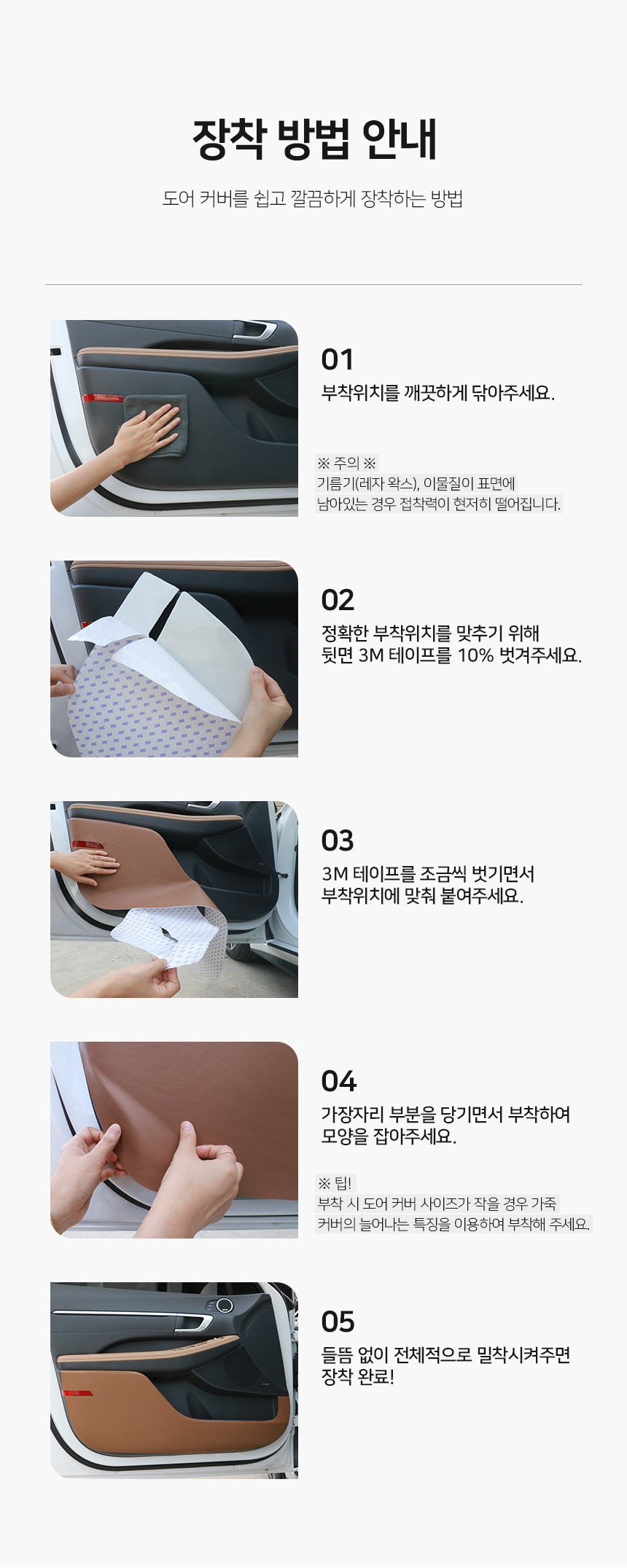 장착 방법 안내

도어 커버를 쉽고 깔끔하게 장착하는 방법

01

부착위치를 깨끗하게 닦아주세요.

※ 주의 ※
기름기(레자 왁스), 이물질이 표면에
남아있는 경우 접착력이 현저히 떨어집니다.

02

정확한 부착위치를 맞추기 위해
뒷면 3M 테이프를 10% 벗겨주세요.

03

3M 테이프를 조금씩 벗기면서
부착위치에 맞춰 붙여주세요.

04

가장자리 부분을 당기면서 부착하여
모양을 잡아주세요.

※ 팁!
부착 시 도어 커버 사이즈가 작을 경우 가죽
커버의 늘어나는 특징을 이용하여 부착해 주세요.

05

들뜸 없이 전체적으로 밀착시켜주면
장착 완료!