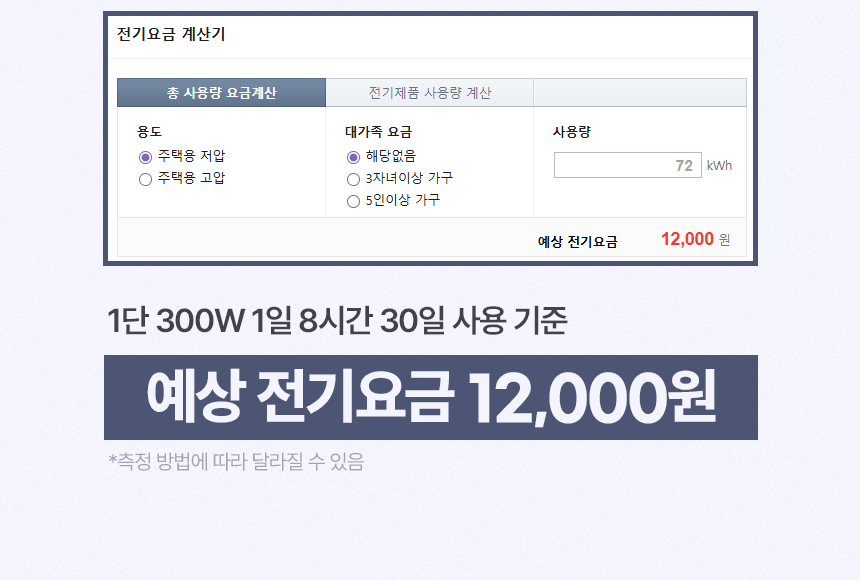 전기요금 계산기

총 사용량 요금계산
전기제품 사용량 계산

용도
주택용 저압
주택용 고압

대가족 요금
해당없음
3자녀이상 가구
5인이상 가구

사용량
72 kWh

예상 전기요금 12,000 원

1단 300W 1일 8시간 30일 사용 기준

예상 전기요금 12,000원

*측정 방법에 따라 달라질 수 있음