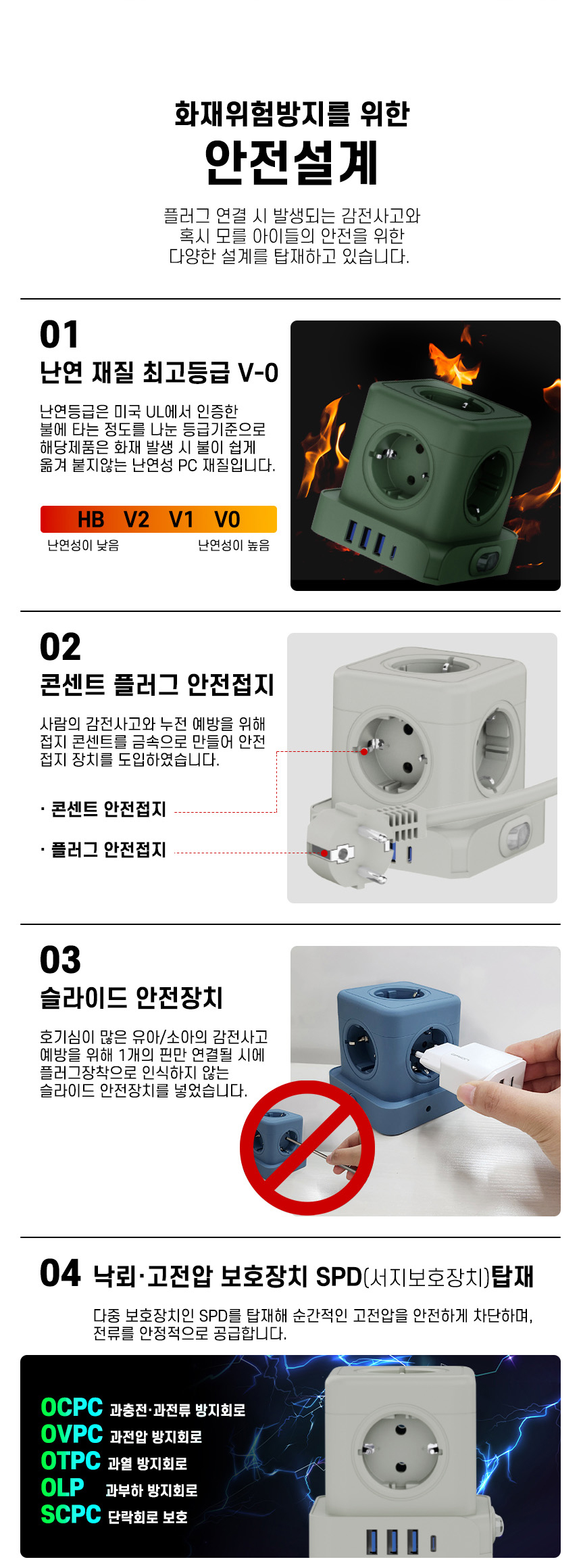 화재위험방지를 위한
안전설계

플러그 연결 시 발생되는 감전사고와 혹시 모를 아이들의 안전을 위한 다양한 설계를 탑재하고 있습니다.

01
난연 재질 최고등급 V-0

난연등급은 미국 UL에서 인증한 불에 타는 정도를 나눈 등급기준으로 해당제품은 화재 발생 시 불이 쉽게 옮겨 붙지않는 난연성 PC 재질입니다.

HB V2 V1 V0
난연성이 낮음 난연성이 높음

02
콘센트 플러그 안전접지

사람의 감전사고와 누전 예방을 위해 접지 콘센트를 금속으로 만들어 안전 접지 장치를 도입하였습니다.

· 콘센트 안전접지
· 플러그 안전접지

03
슬라이드 안전장치

호기심이 많은 유아/소아의 감전사고 예방을 위해 1개의 핀만 연결될 시에 플러그장착으로 인식하지 않는 슬라이드 안전장치를 넣었습니다.

04 낙뢰·고전압 보호장치 SPD(서지보호장치)탑재

다중 보호장치인 SPD를 탑재해 순간적인 고전압을 안전하게 차단하며, 전류를 안정적으로 공급합니다.

OCPC 과충전·과전류 방지회로
OVPC 과전압 방지회로
OTPC 과열 방지회로
OLP 과부하 방지회로
SCPC 단락회로 보호