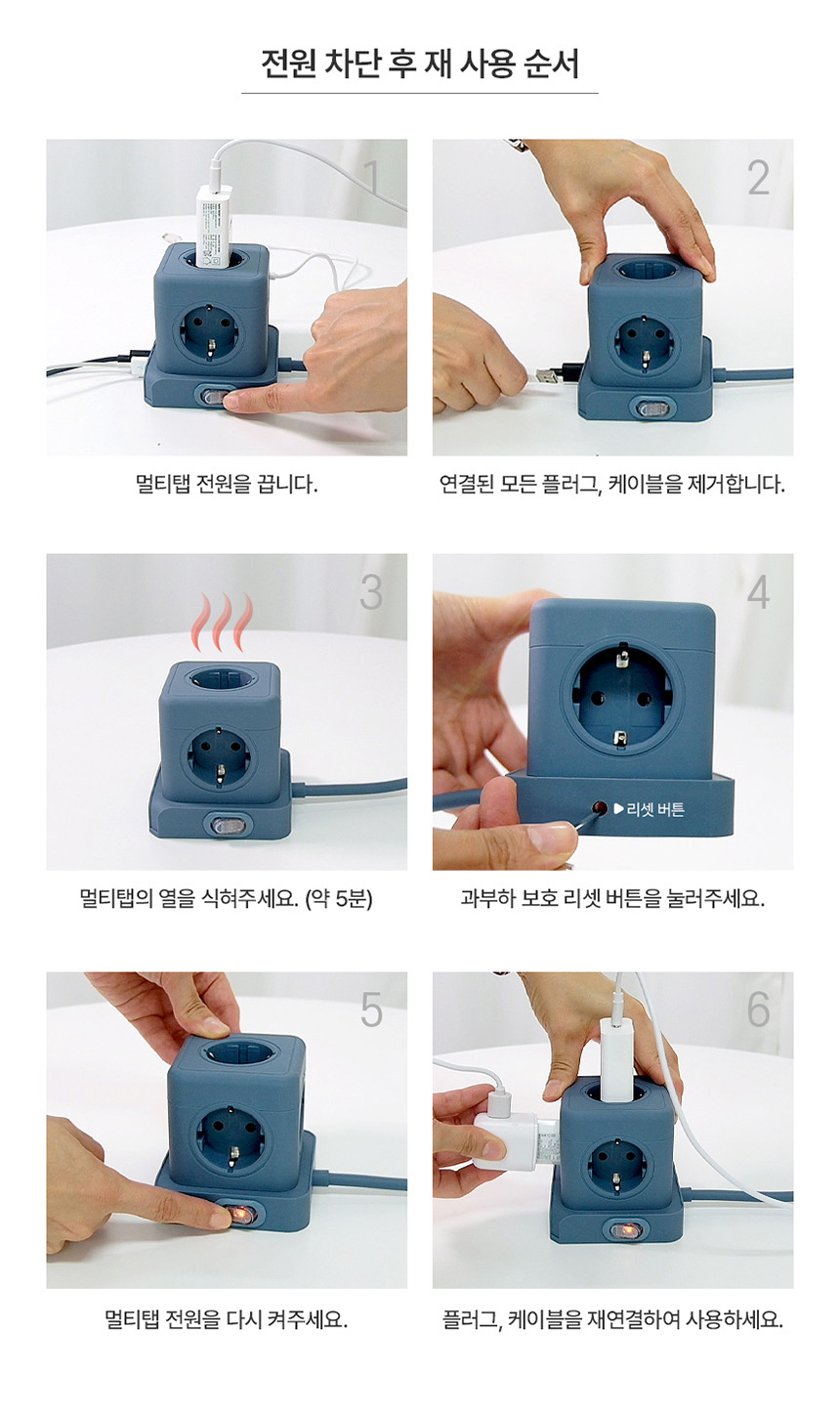 전원 차단 후 재 사용 순서

1

멀티탭 전원을 끕니다.

2

연결된 모든 플러그, 케이블을 제거합니다.

3

멀티탭의 열을 식혀주세요. (약 5분)

4

▶리셋 버튼

과부하 보호 리셋 버튼을 눌러주세요.

5

멀티탭 전원을 다시 켜주세요.

6

플러그, 케이블을 재연결하여 사용하세요.