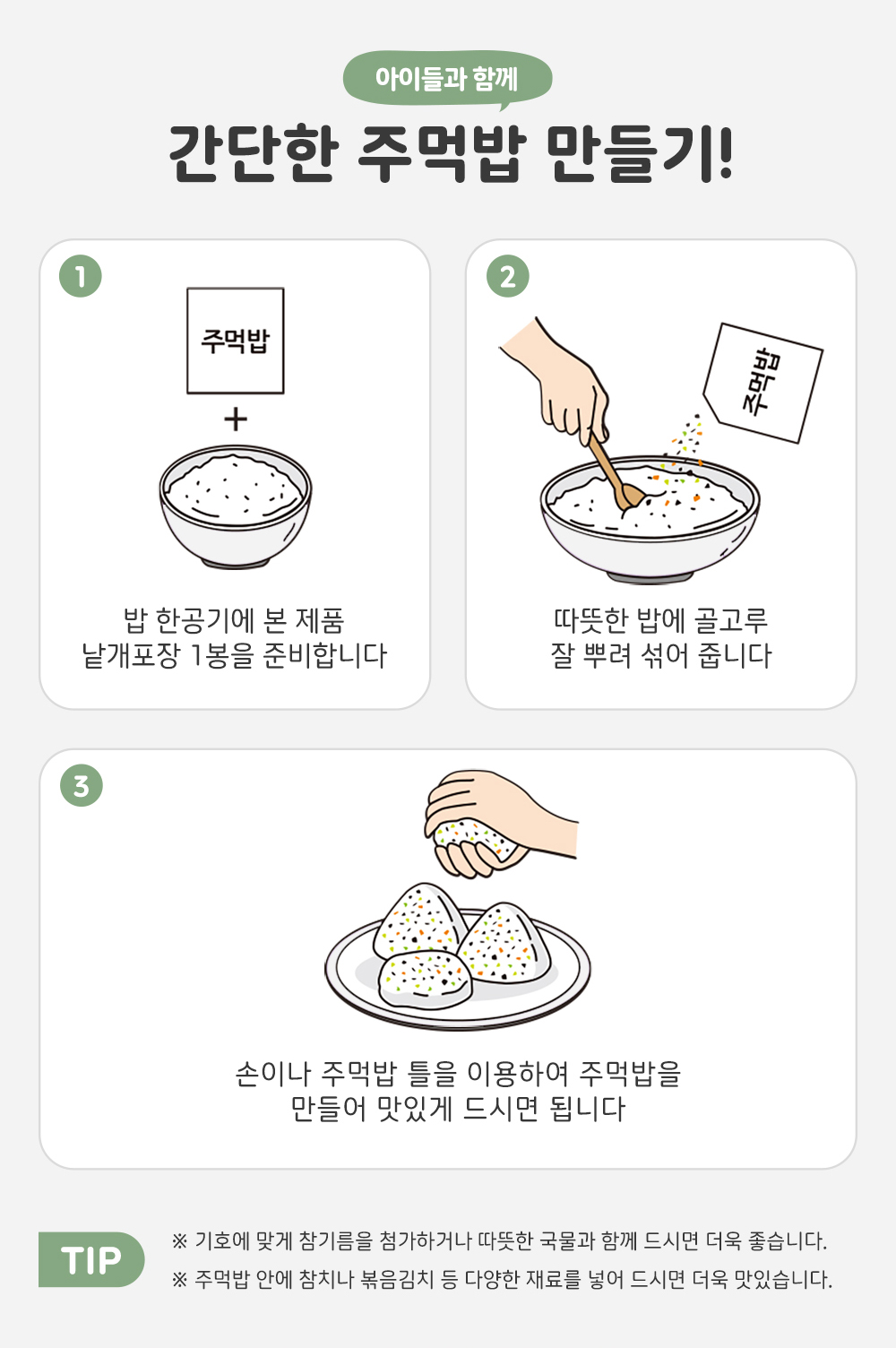 아이들과 함께

간단한 주먹밥 만들기!

1

주먹밥

+

밥 한공기에 본 제품 낱개포장 1봉을 준비합니다

2

주먹밥

따뜻한 밥에 골고루 잘 뿌려 섞어 줍니다

3

손이나 주먹밥 틀을 이용하여 주먹밥을 만들어 맛있게 드시면 됩니다

TIP

※ 기호에 맞게 참기름을 첨가하거나 따뜻한 국물과 함께 드시면 더욱 좋습니다.

※ 주먹밥 안에 참치나 볶음김치 등 다양한 재료를 넣어 드시면 더욱 맛있습니다.