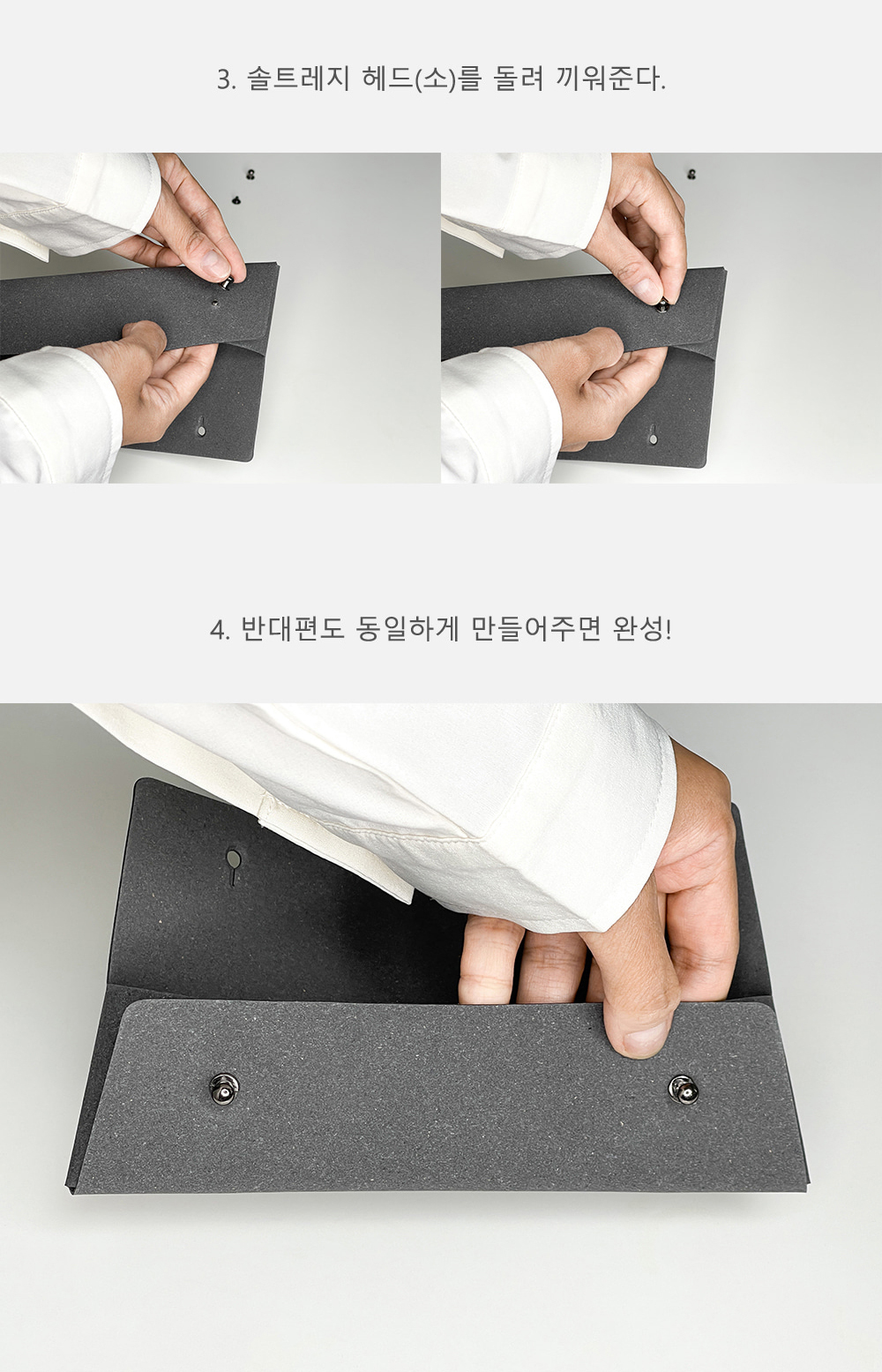 3. 솔트레지 헤드(소)를 돌려 끼워준다.

4. 반대편도 동일하게 만들어주면 완성!