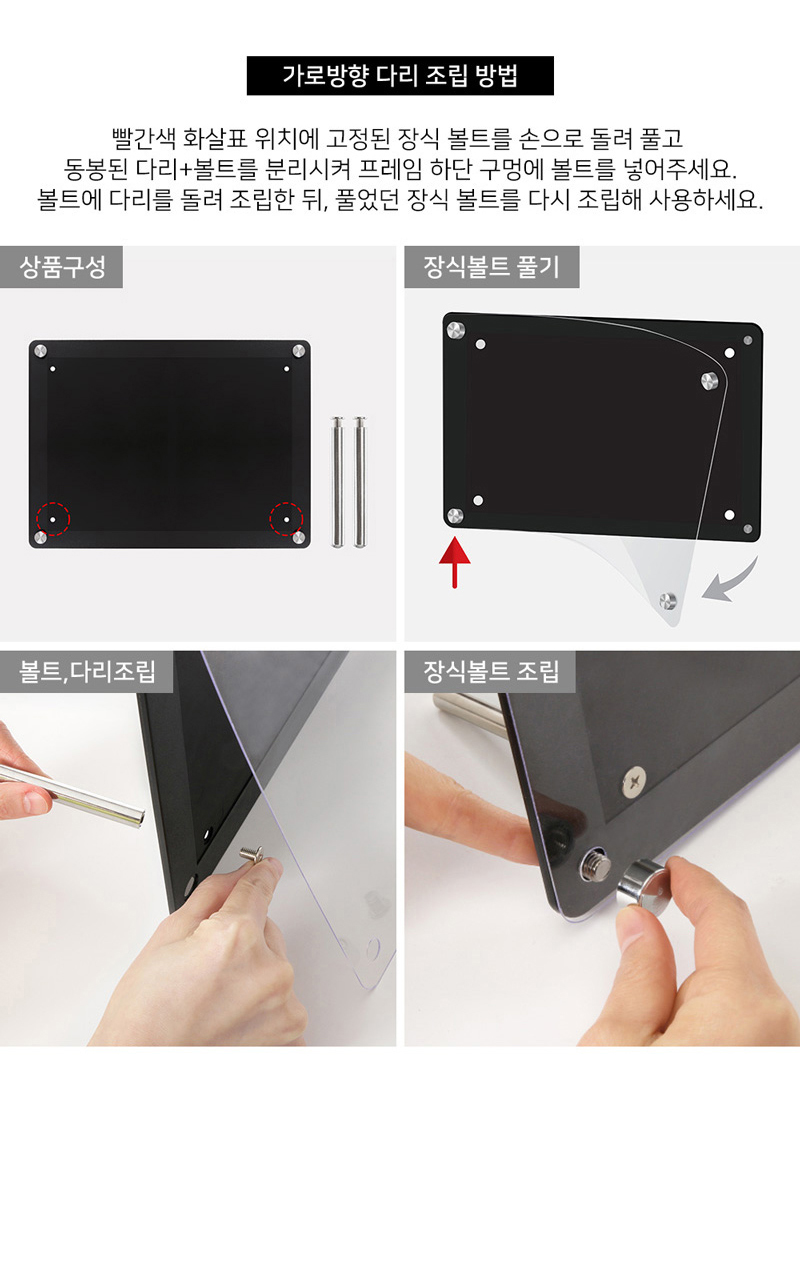 가로방향 다리 조립 방법

빨간색 화살표 위치에 고정된 장식 볼트를 손으로 돌려 풀고
동봉된 다리+볼트를 분리시켜 프레임 하단 구멍에 볼트를 넣어주세요.
볼트에 다리를 돌려 조립한 뒤, 풀었던 장식 볼트를 다시 조립해 사용하세요.

상품구성

장식볼트 풀기

볼트,다리조립

장식볼트 조립