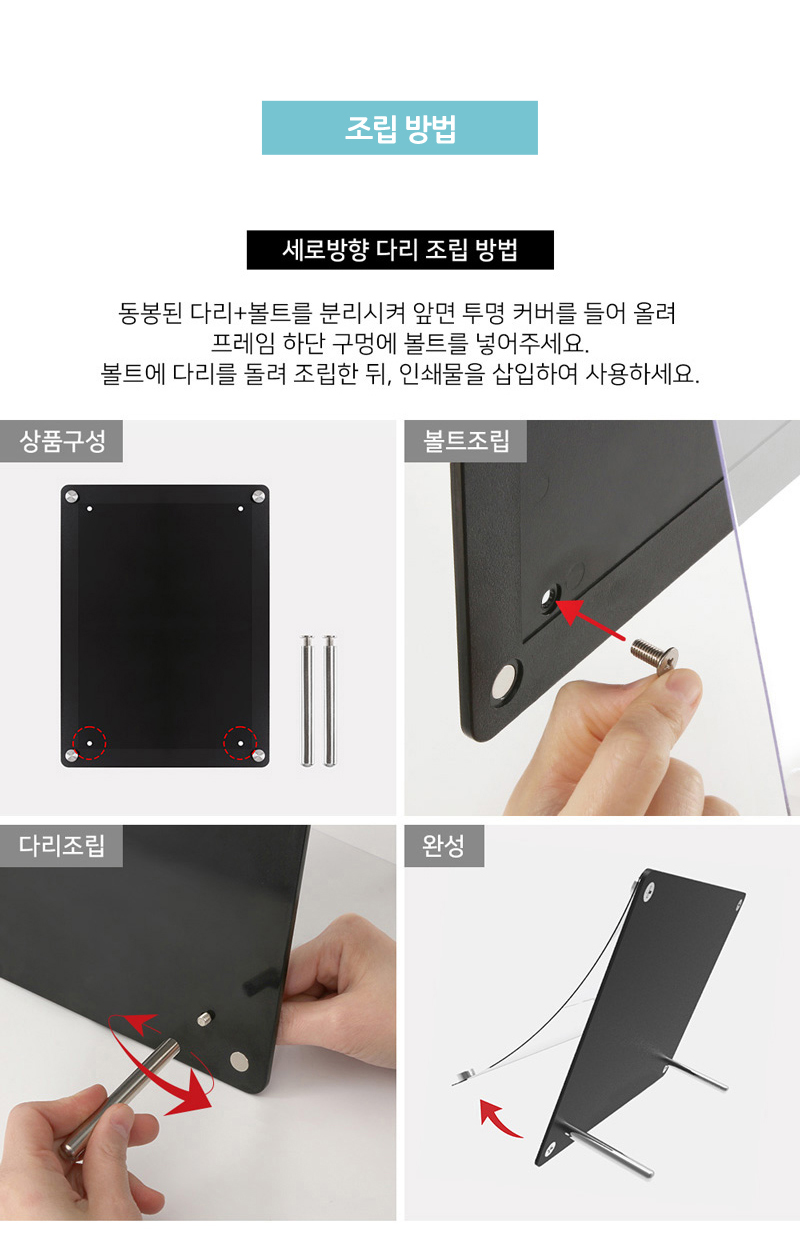 조립 방법

세로방향 다리 조립 방법

동봉된 다리+볼트를 분리시켜 앞면 투명 커버를 들어 올려
프레임 하단 구멍에 볼트를 넣어주세요.
볼트에 다리를 돌려 조립한 뒤, 인쇄물을 삽입하여 사용하세요.

상품구성

볼트조립

다리조립

완성