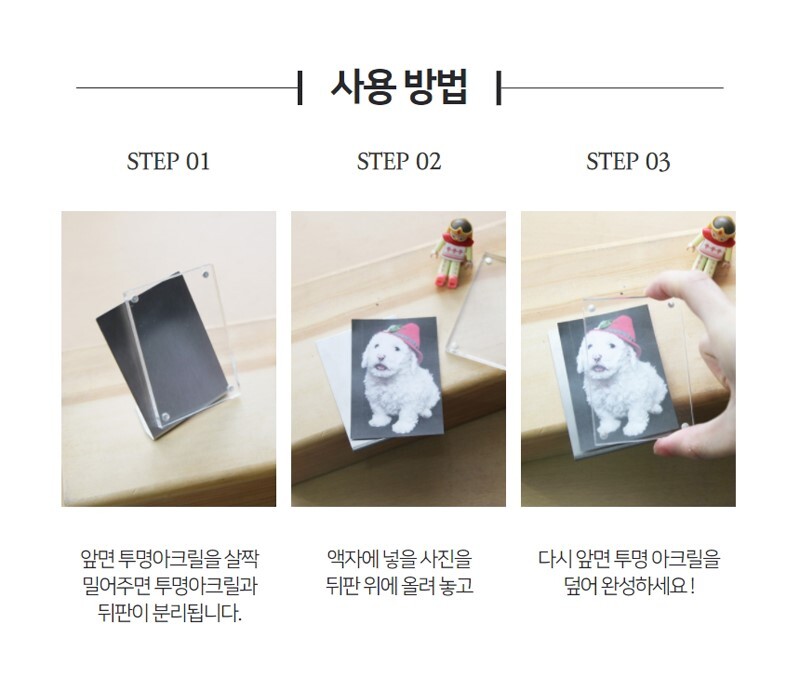 사용 방법

STEP 01

앞면 투명아크릴을 살짝 밀어주면 투명아크릴과 뒤판이 분리됩니다.

STEP 02

액자에 넣을 사진을 뒤판 위에 올려 놓고

STEP 03

다시 앞면 투명 아크릴을 덮어 완성하세요 !