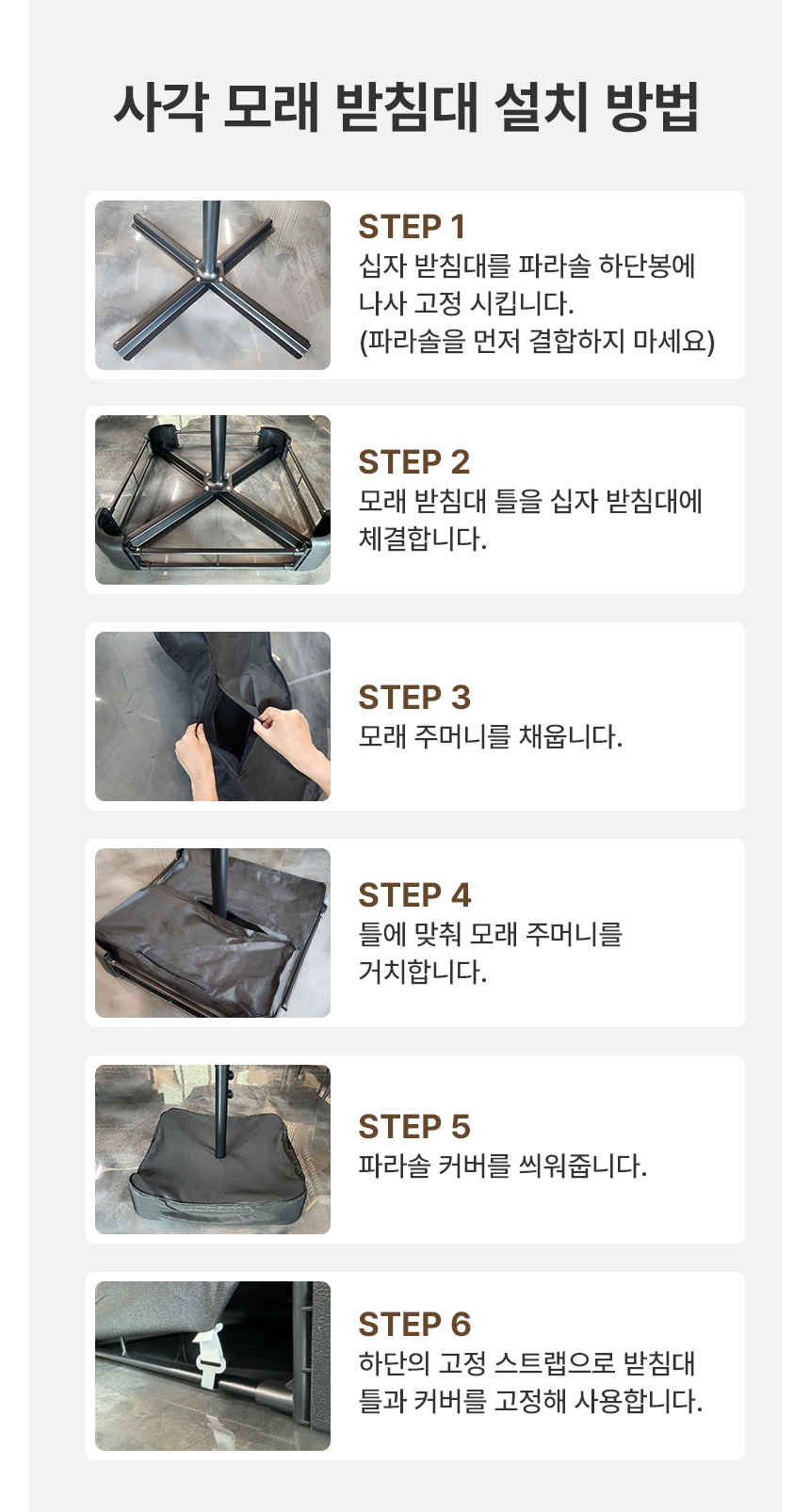 사각 모래 받침대 설치 방법

STEP 1
십자 받침대를 파라솔 하단봉에 나사 고정 시킵니다.
(파라솔을 먼저 결합하지 마세요)

STEP 2
모래 받침대 틀을 십자 받침대에 체결합니다.

STEP 3
모래 주머니를 채웁니다.

STEP 4
틀에 맞춰 모래 주머니를 거치합니다.

STEP 5
파라솔 커버를 씌워줍니다.

STEP 6
하단의 고정 스트랩으로 받침대 틀과 커버를 고정해 사용합니다.