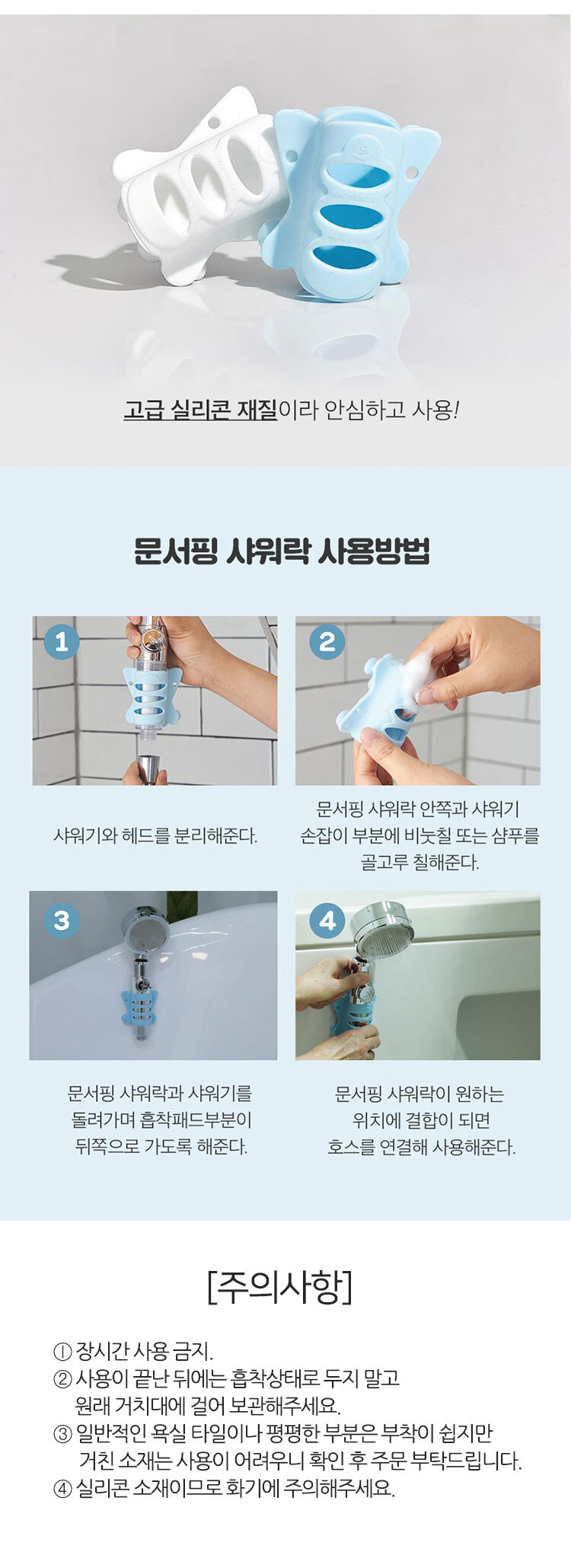 고급 실리콘 재질이라 안심하고 사용!

문서핑 샤워락 사용방법

1

샤워기와 헤드를 분리해준다.

2

문서핑 샤워락 안쪽과 샤워기 손잡이 부분에 비눗칠 또는 샴푸를 골고루 칠해준다.

3

문서핑 샤워락과 샤워기를 돌려가며 흡착패드부분이 뒤쪽으로 가도록 해준다.

4

문서핑 샤워락이 원하는 위치에 결합이 되면 호스를 연결해 사용해준다.

[주의사항]

① 장시간 사용 금지.
② 사용이 끝난 뒤에는 흡착상태로 두지 말고 원래 거치대에 걸어 보관해주세요.
③ 일반적인 욕실 타일이나 평평한 부분은 부착이 쉽지만 거친 소재는 사용이 어려우니 확인 후 주문 부탁드립니다.
④ 실리콘 소재이므로 화기에 주의해주세요.