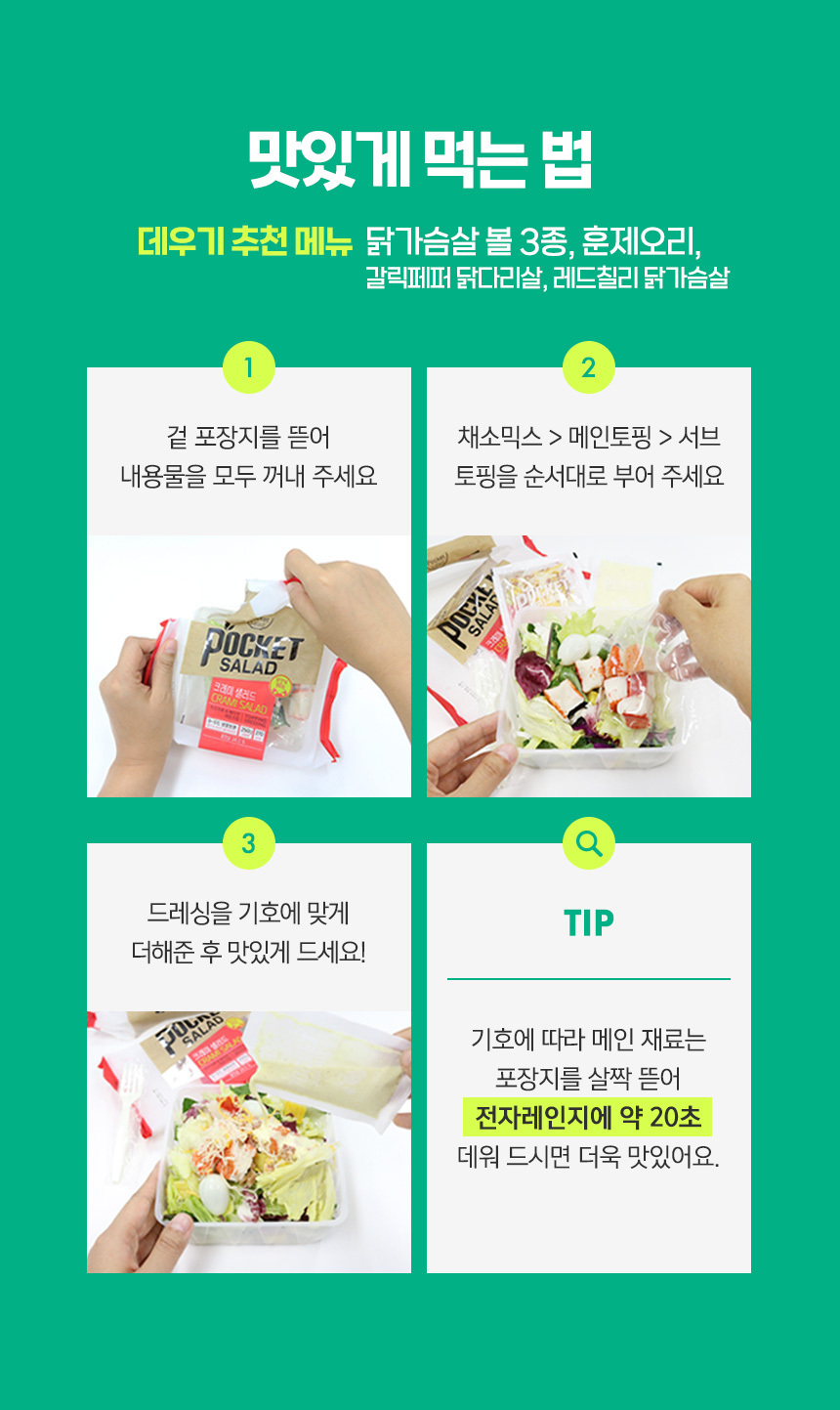 맛있게 먹는 법

데우기 추천 메뉴 닭가슴살 볼 3종, 훈제오리, 갈릭페퍼 닭다리살, 레드칠리 닭가슴살

1

겉 포장지를 뜯어
내용물을 모두 꺼내 주세요

POCKET SALAD
크래미 샐러드
CRAMI SALAD

2

채소믹스 > 메인토핑 > 서브
토핑을 순서대로 부어 주세요

POCKET SALAD

3

드레싱을 기호에 맞게
더해준 후 맛있게 드세요!

POCKET SALAD
크래미 샐러드
CRAMI SALAD

TIP

기호에 따라 메인 재료는
포장지를 살짝 뜯어
전자레인지에 약 20초
데워 드시면 더욱 맛있어요.