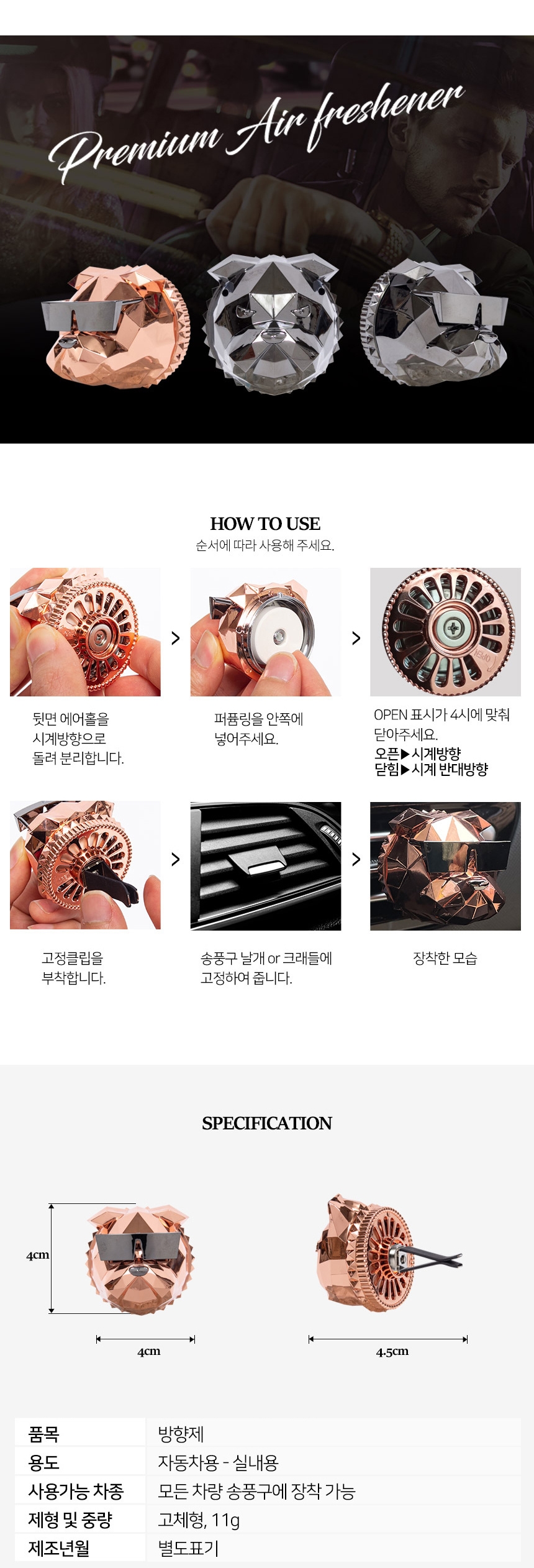 Premium Air freshener

HOW TO USE
순서에 따라 사용해 주세요.

뒷면 에어홀을 시계방향으로 돌려 분리합니다.

퍼퓸링을 안쪽에 넣어주세요.

OPEN 표시가 4시에 맞춰 닫아주세요.
오픈▶시계방향
닫힘▶시계 반대방향

고정클립을 부착합니다.

송풍구 날개 or 크래들에 고정하여 줍니다.

장착한 모습

SPECIFICATION

4cm

4cm

4.5cm

| 품목 | 방향제 |
|---|---|
| 용도 | 자동차용 - 실내용 |
| 사용가능 차종 | 모든 차량 송풍구에 장착 가능 |
| 제형 및 중량 | 고체형, 11g |
| 제조년월 | 별도표기 |