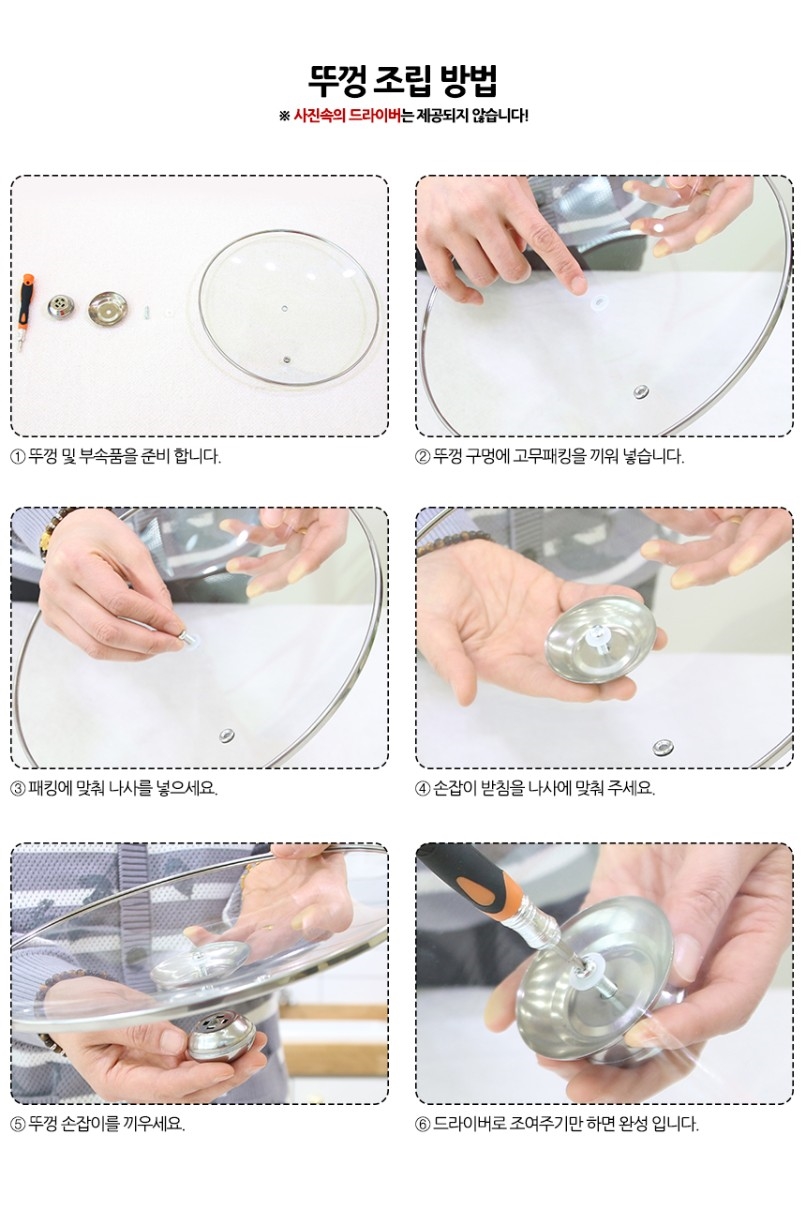 뚜껑 조립 방법

※ 사진속의 드라이버는 제공되지 않습니다!

① 뚜껑 및 부속품을 준비 합니다.

② 뚜껑 구멍에 고무패킹을 끼워 넣습니다.

③ 패킹에 맞춰 나사를 넣으세요.

④ 손잡이 받침을 나사에 맞춰 주세요.

⑤ 뚜껑 손잡이를 끼우세요.

⑥ 드라이버로 조여주기만 하면 완성 입니다.