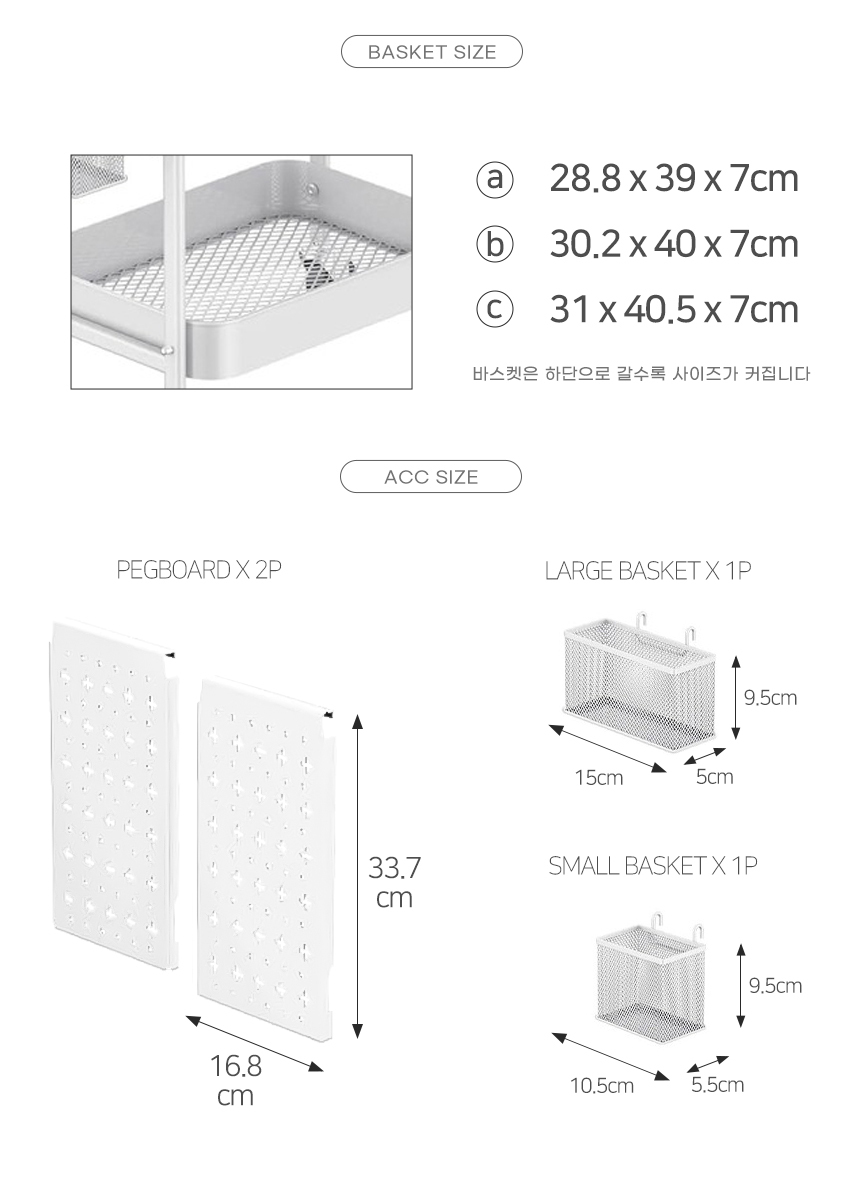 BASKET SIZE

ⓐ 28.8 x 39 x 7cm

ⓑ 30.2 x 40 x 7cm

ⓒ 31 x 40.5 x 7cm

바스켓은 하단으로 갈수록 사이즈가 커집니다

ACC SIZE

PEGBOARD X 2P

33.7 cm

16.8 cm

LARGE BASKET X 1P

9.5cm

15cm

5cm

SMALL BASKET X 1P

9.5cm

10.5cm

5.5cm