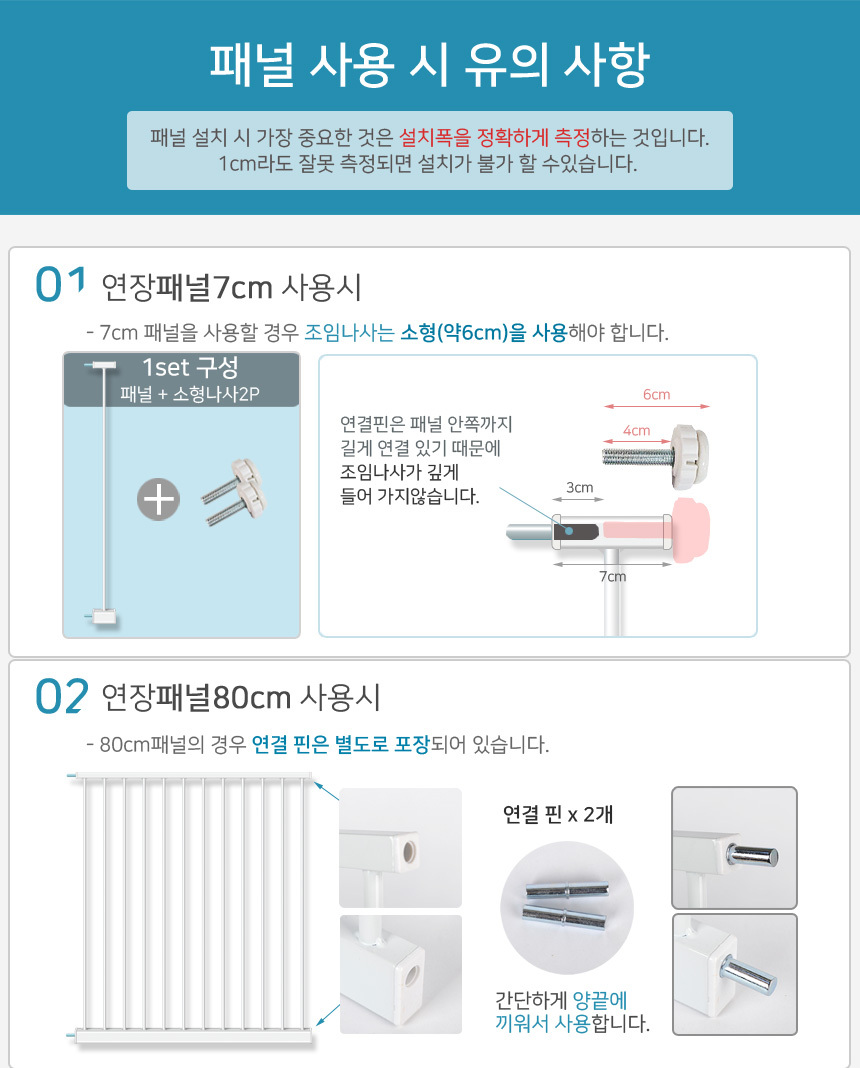 패널 사용 시 유의 사항

패널 설치 시 가장 중요한 것은 설치폭을 정확하게 측정하는 것입니다.
1cm라도 잘못 측정되면 설치가 불가 할 수있습니다.

01 연장패널7cm 사용시

- 7cm 패널을 사용할 경우 조임나사는 소형(약6cm)을 사용해야 합니다.

1set 구성
패널 + 소형나사2P

연결핀은 패널 안쪽까지 길게 연결 있기 때문에 조임나사가 깊게 들어 가지않습니다.

6cm
4cm
3cm
7cm

02 연장패널80cm 사용시

- 80cm패널의 경우 연결 핀은 별도로 포장되어 있습니다.

연결 핀 x 2개

간단하게 양끝에 끼워서 사용합니다.